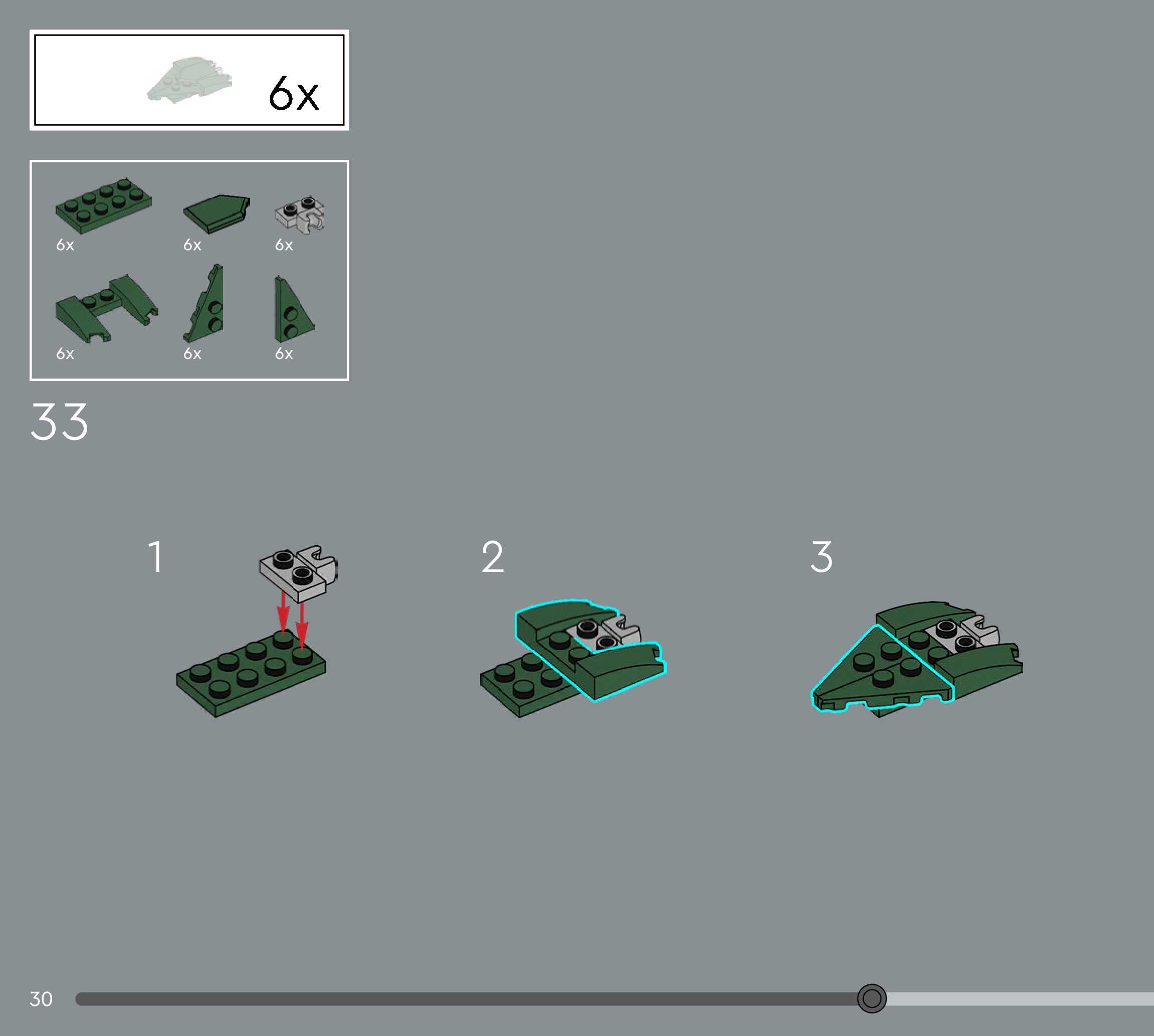 6x

6x 6x 6x

6x 6x 6x

33

1

2

3

30