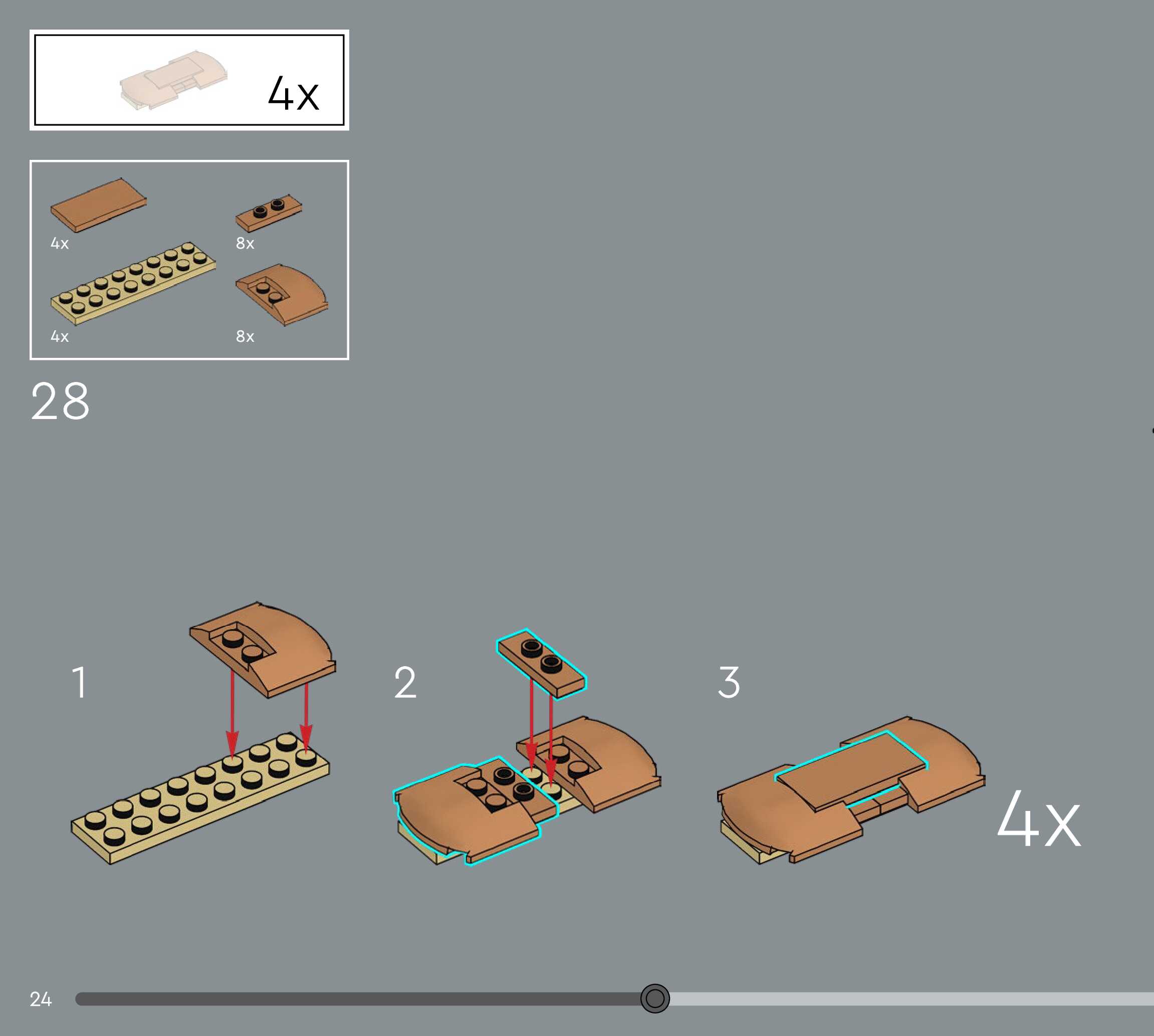 4x

4x
8x
4x
8x

28

1
2
3
4x

24