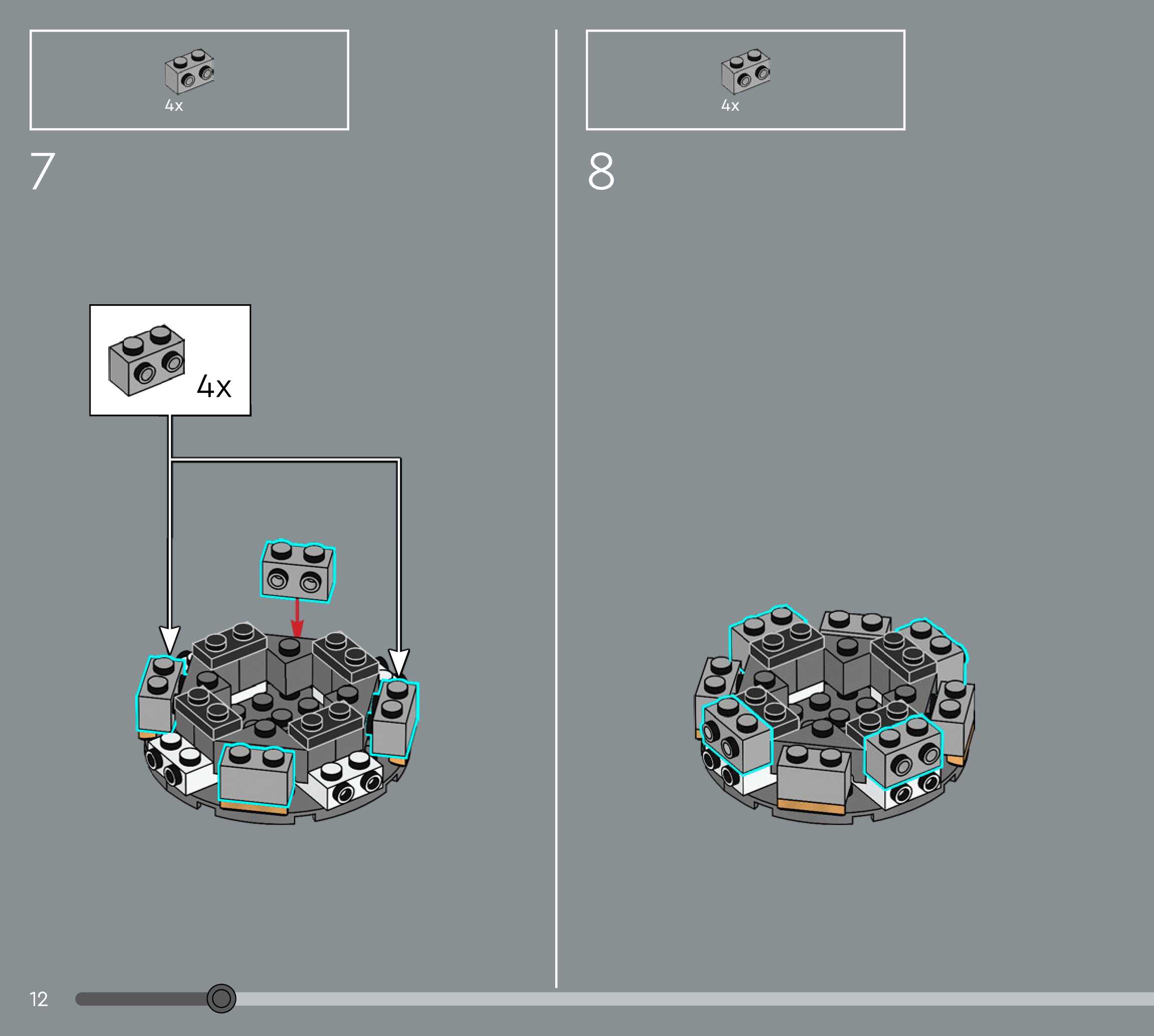 4x

7

4x

4x

8

12