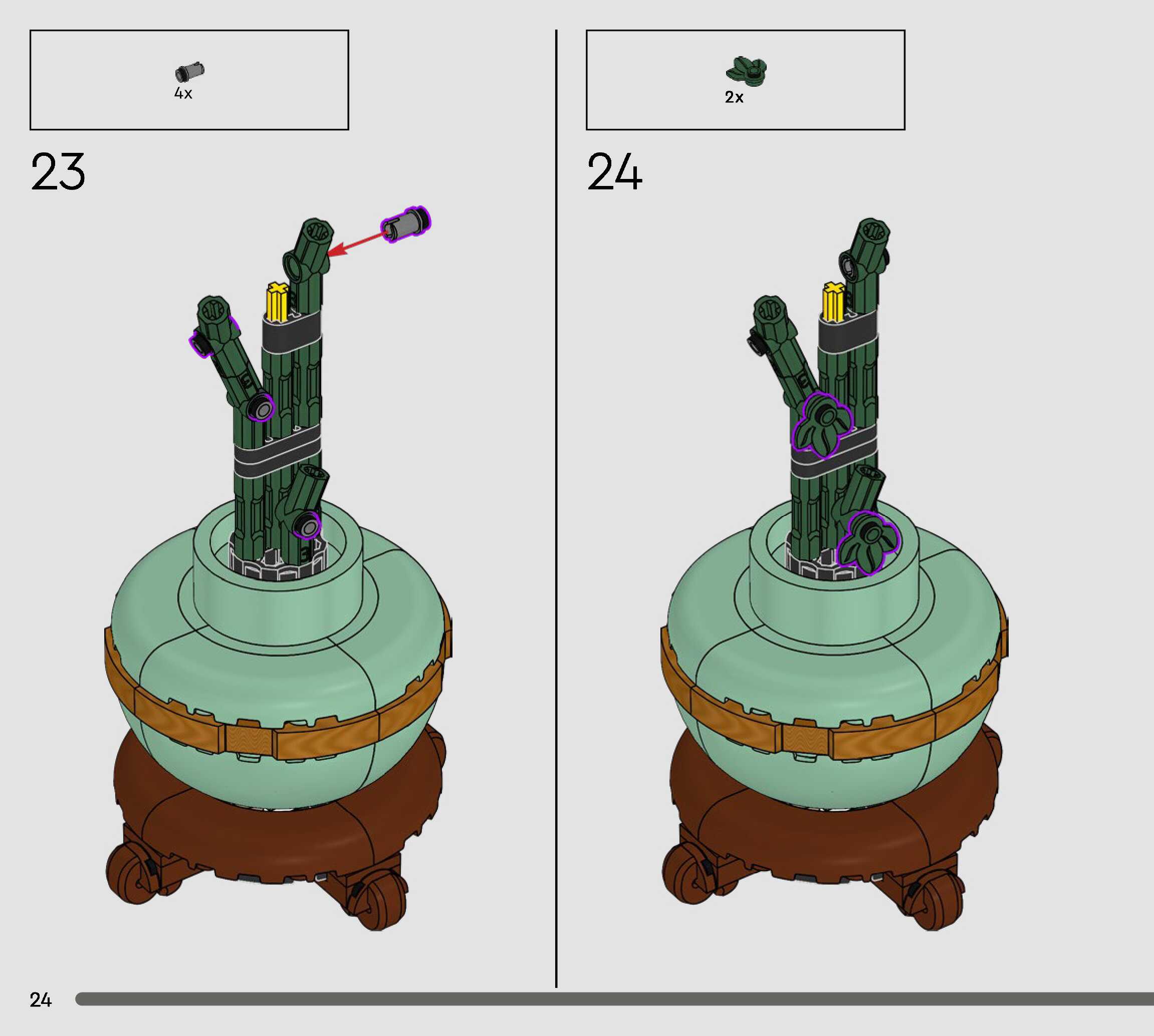 4x

23

2x

24

24