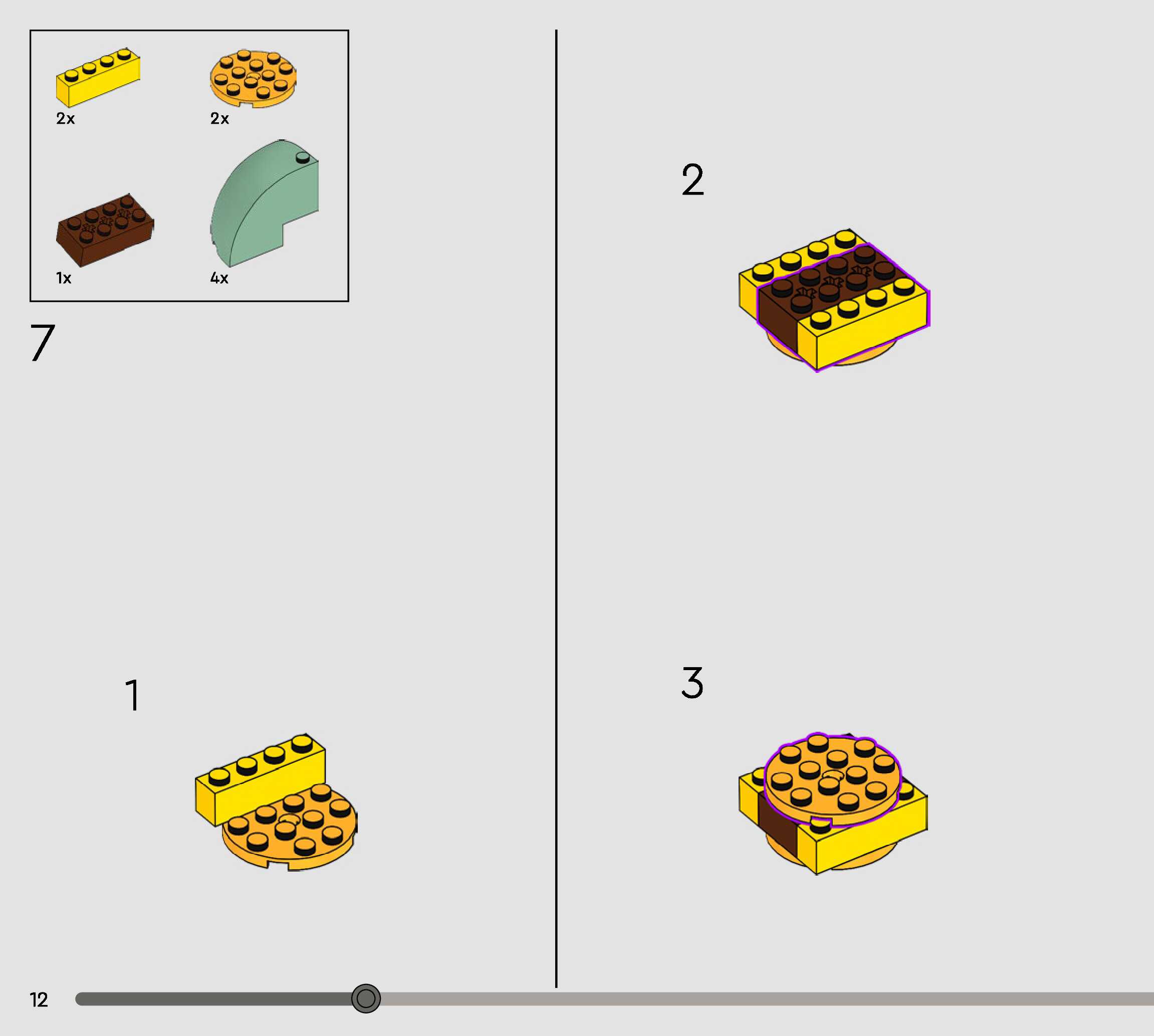 2x
2x
1x
4x

7

1

2

3

12