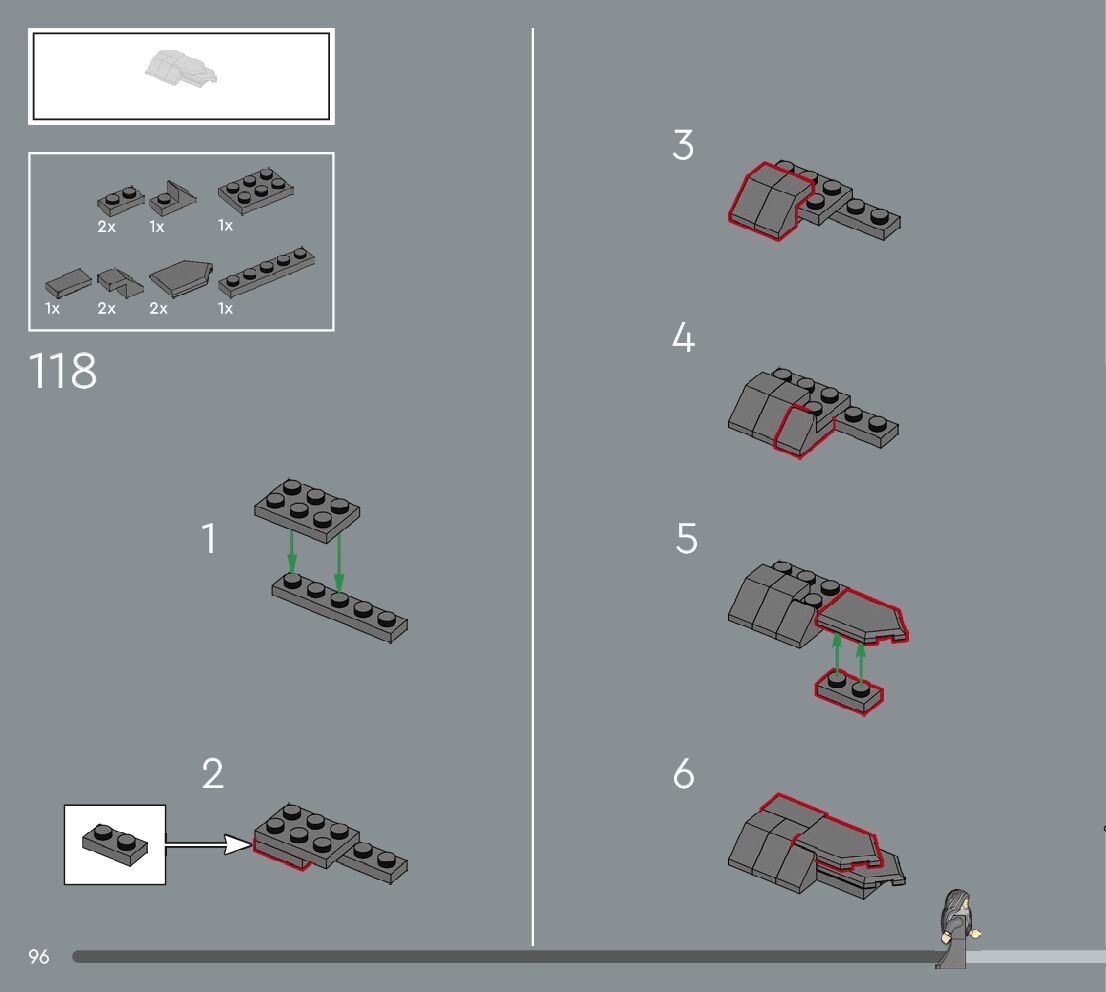 2x 1x 1x

1x 2x 2x 1x

118

1

2

3

4

5

6

96