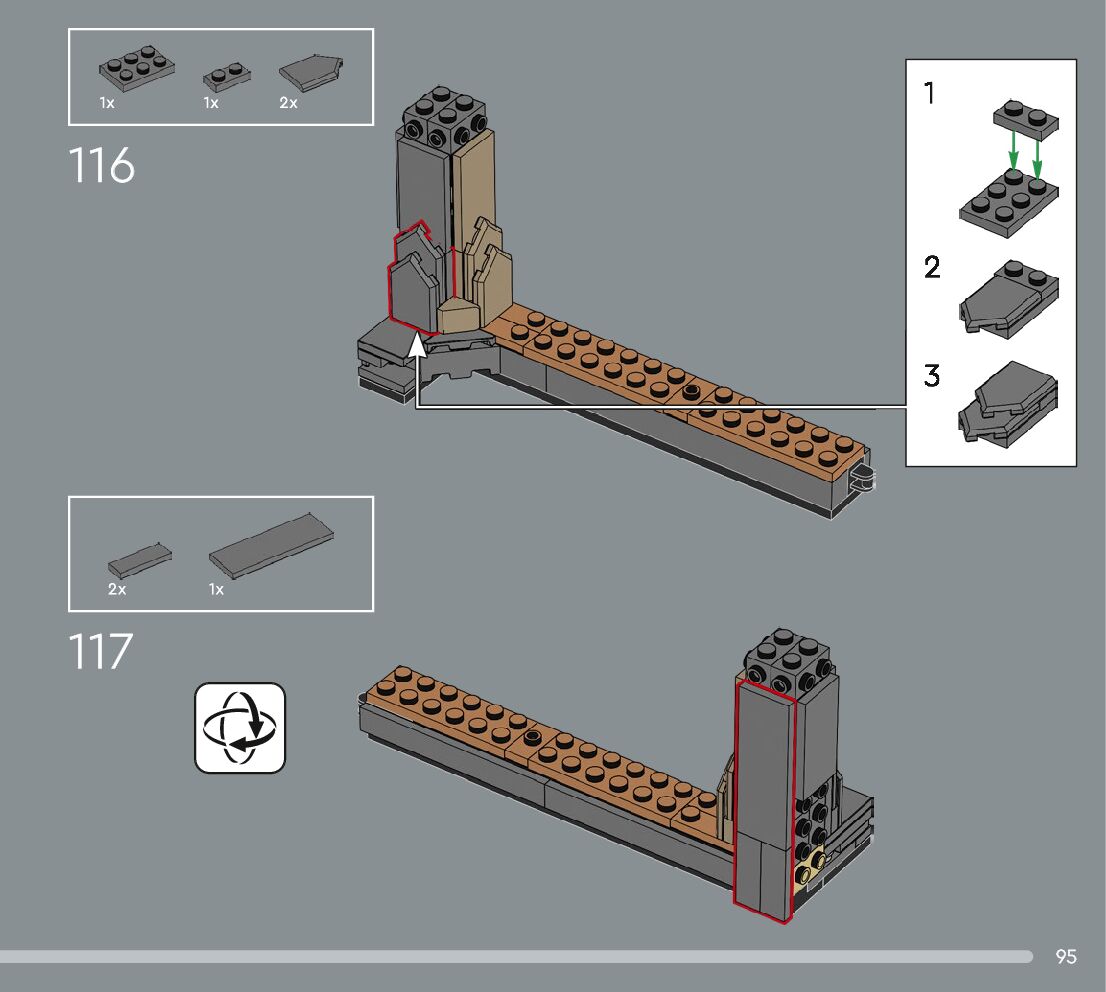 1x 1x 2x

116

1

2

3

2x 1x

117

95