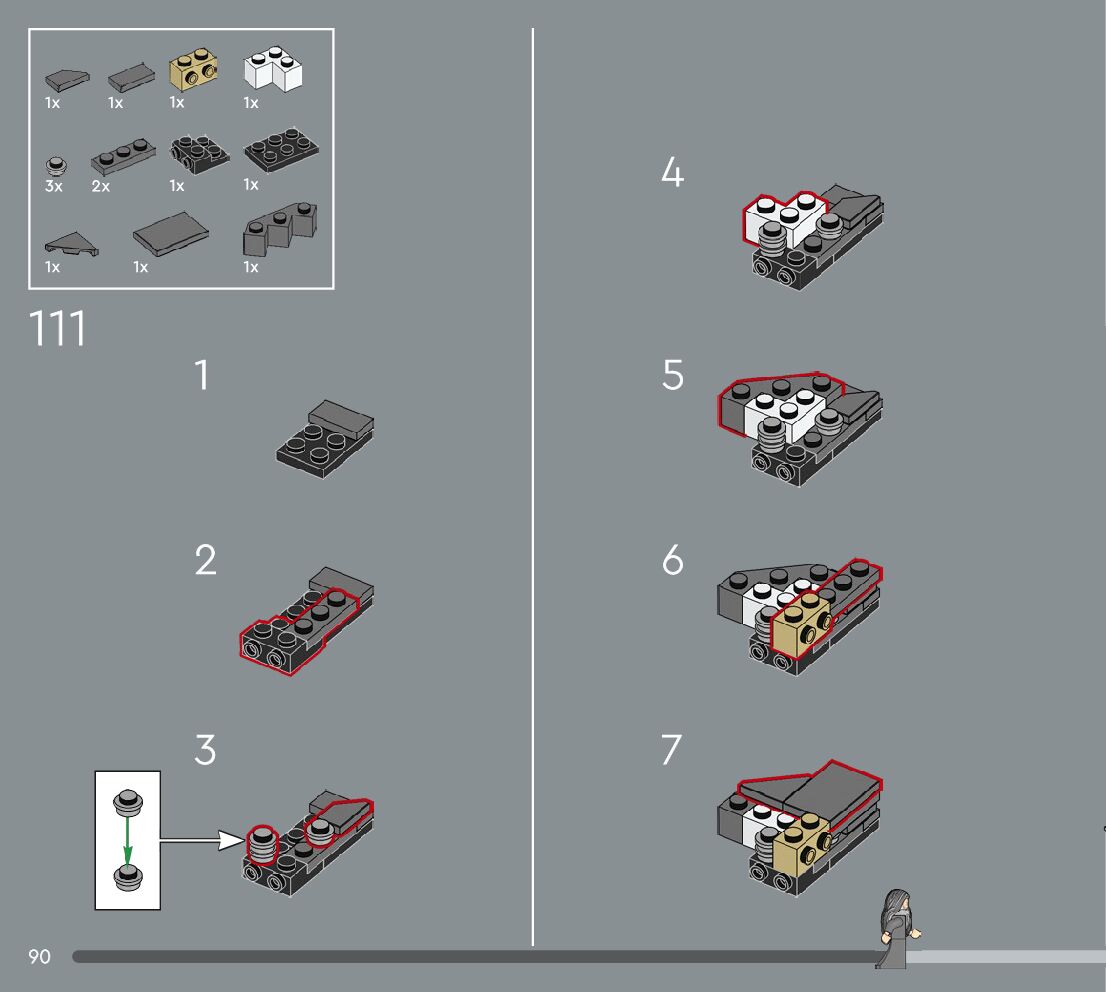 1x 1x 1x 1x

3x 2x 1x 1x

1x 1x 1x

111

1

2

3

4

5

6

7

90