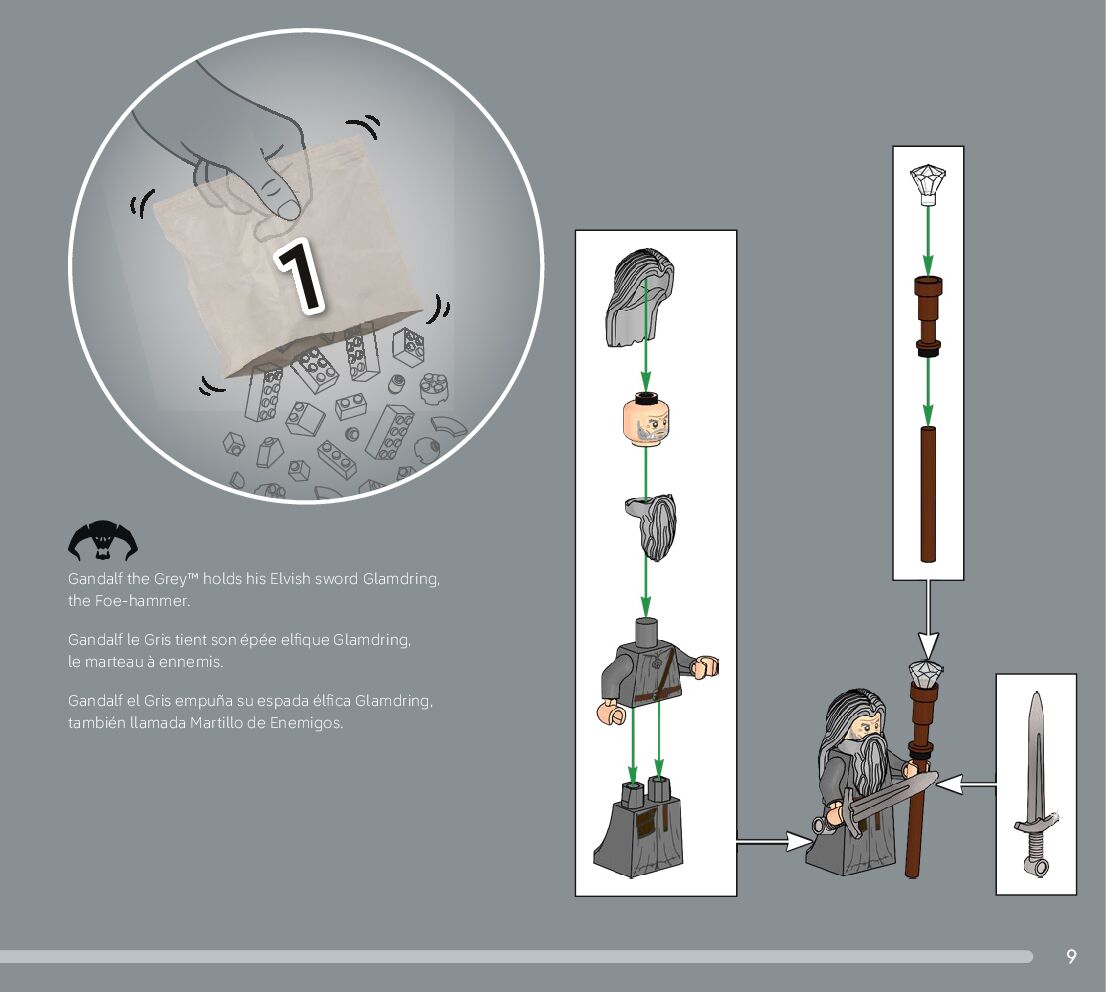 1

Gandalf the Grey™ holds his Elvish sword Glamdring, the Foe-hammer.

Gandalf le Gris tient son épée elfique Glamdring, le marteau à ennemis.

Gandalf el Gris empuña su espada élfica Glamdring, también llamada Martillo de Enemigos.

9