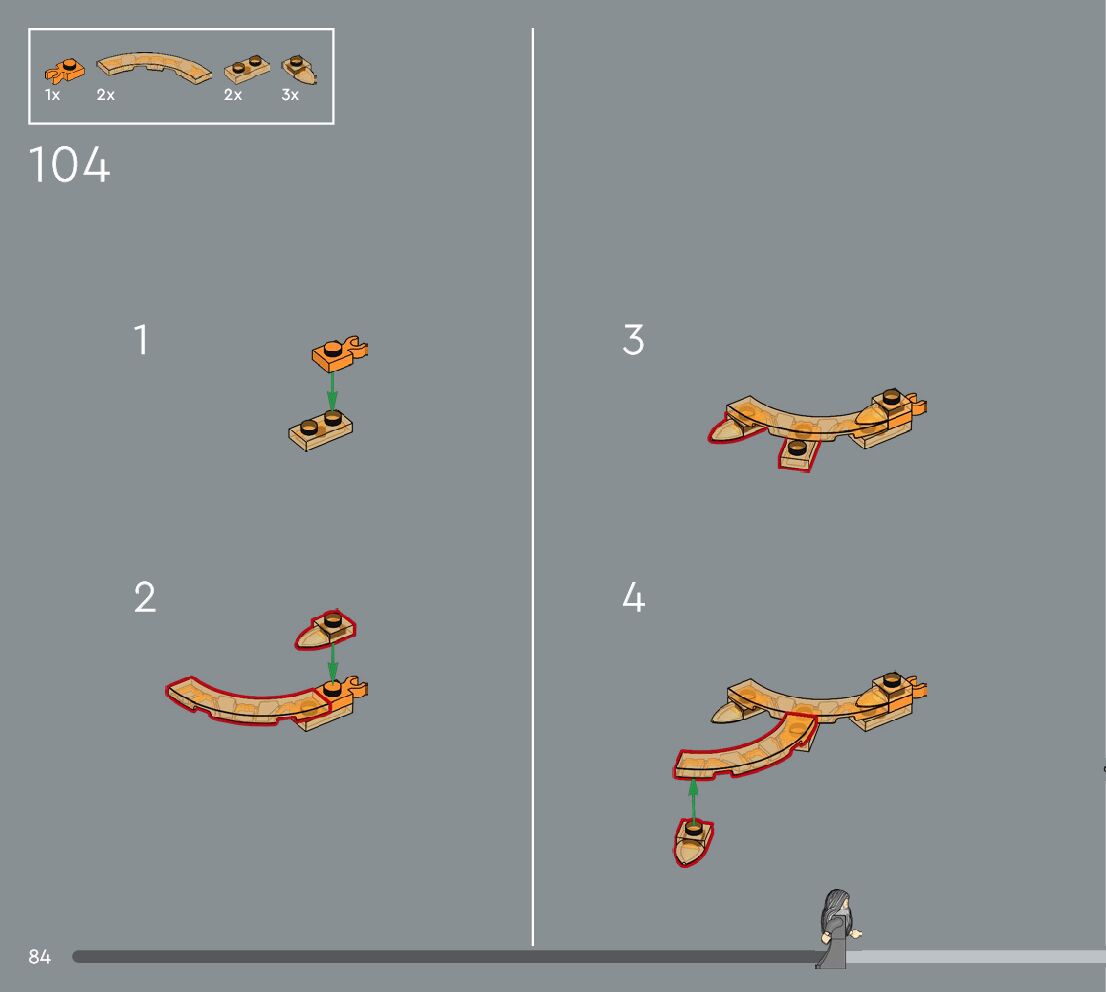 1x 2x 2x 3x

104

1

2

3

4

84