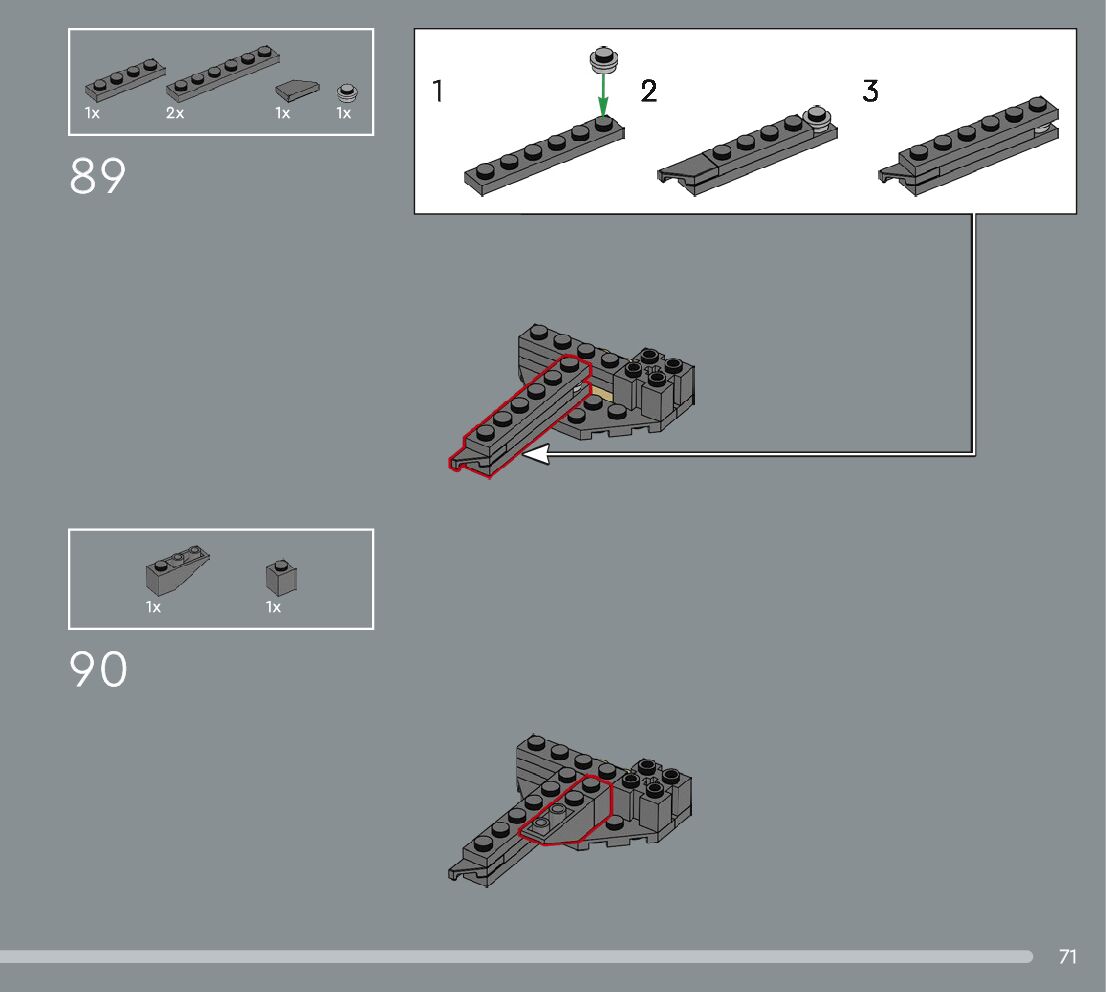 1x 2x 1x 1x

89

1

2

3

1x 1x

90

71