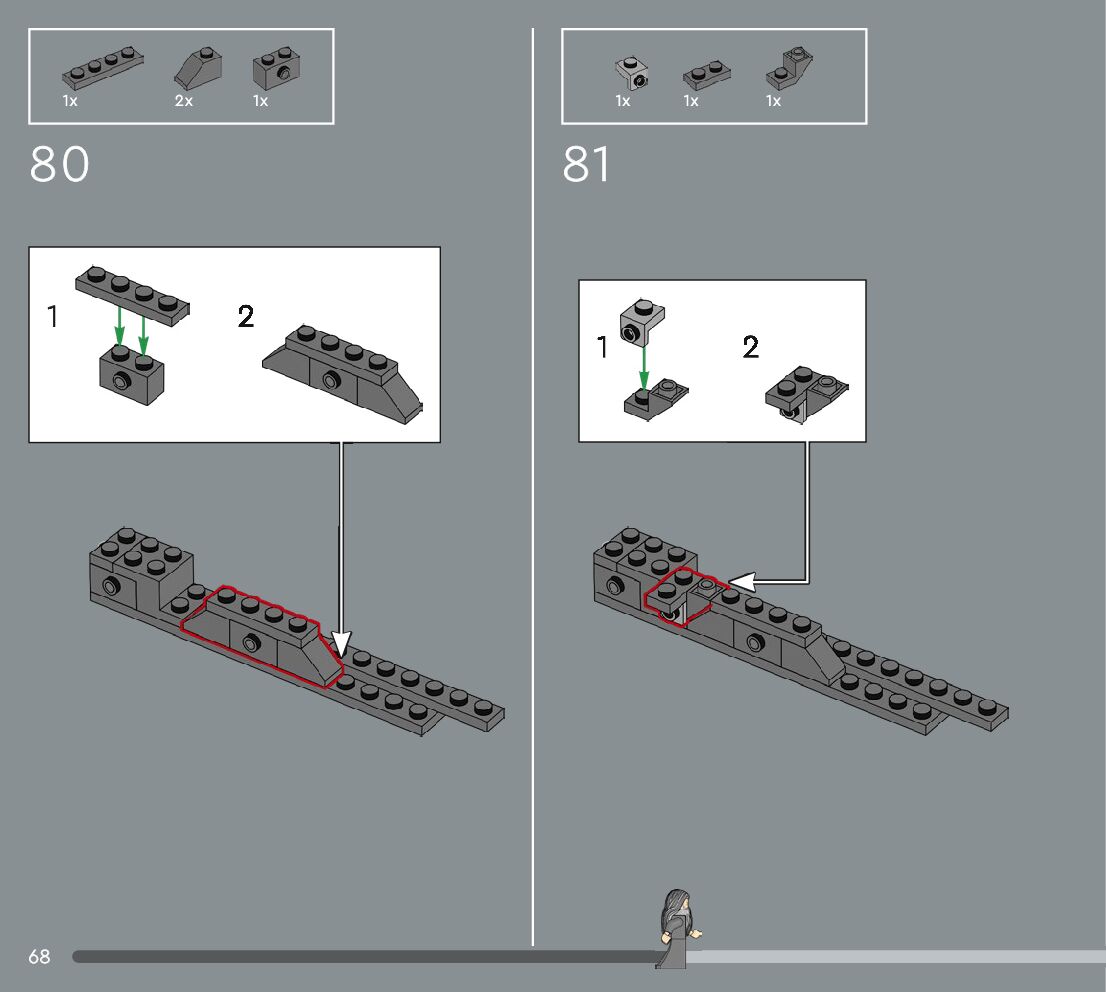 1x 2x 1x

80

1

2

1x 1x 1x

81

1

2

68