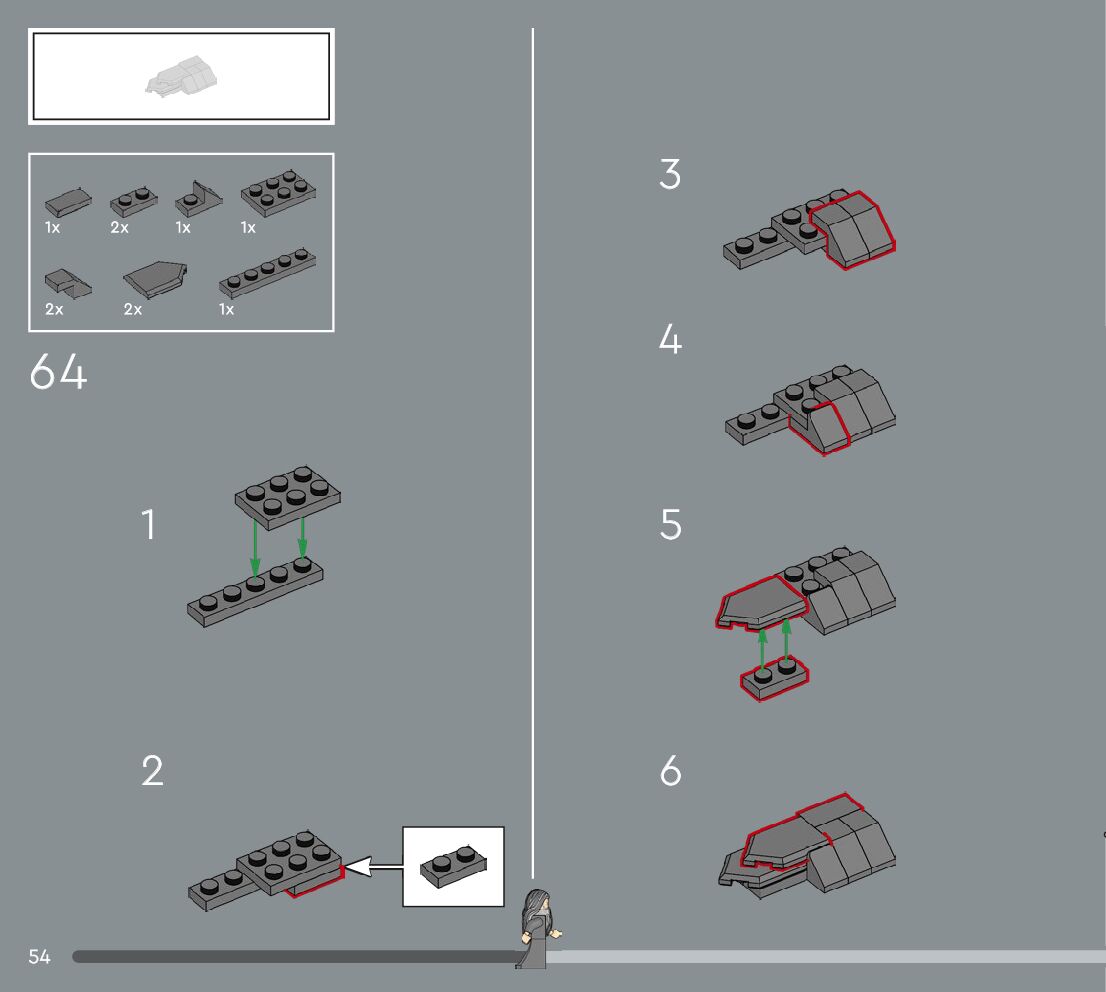 1x 2x 1x 1x

2x 2x 1x

64

1

2

3

4

5

6

54