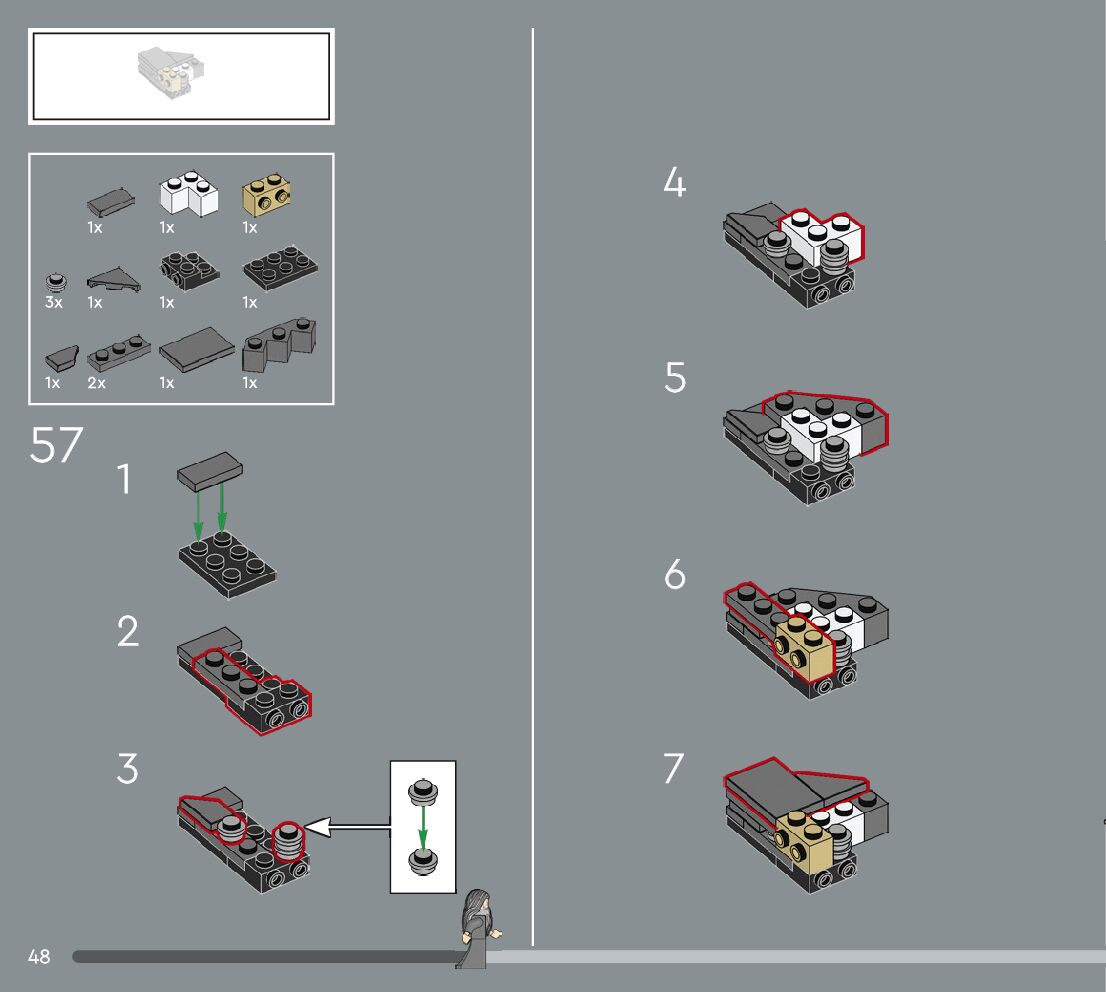 1x 1x 1x
3x 1x 1x 1x
1x 2x 1x 1x

57

1

2

3

4

5

6

7

48