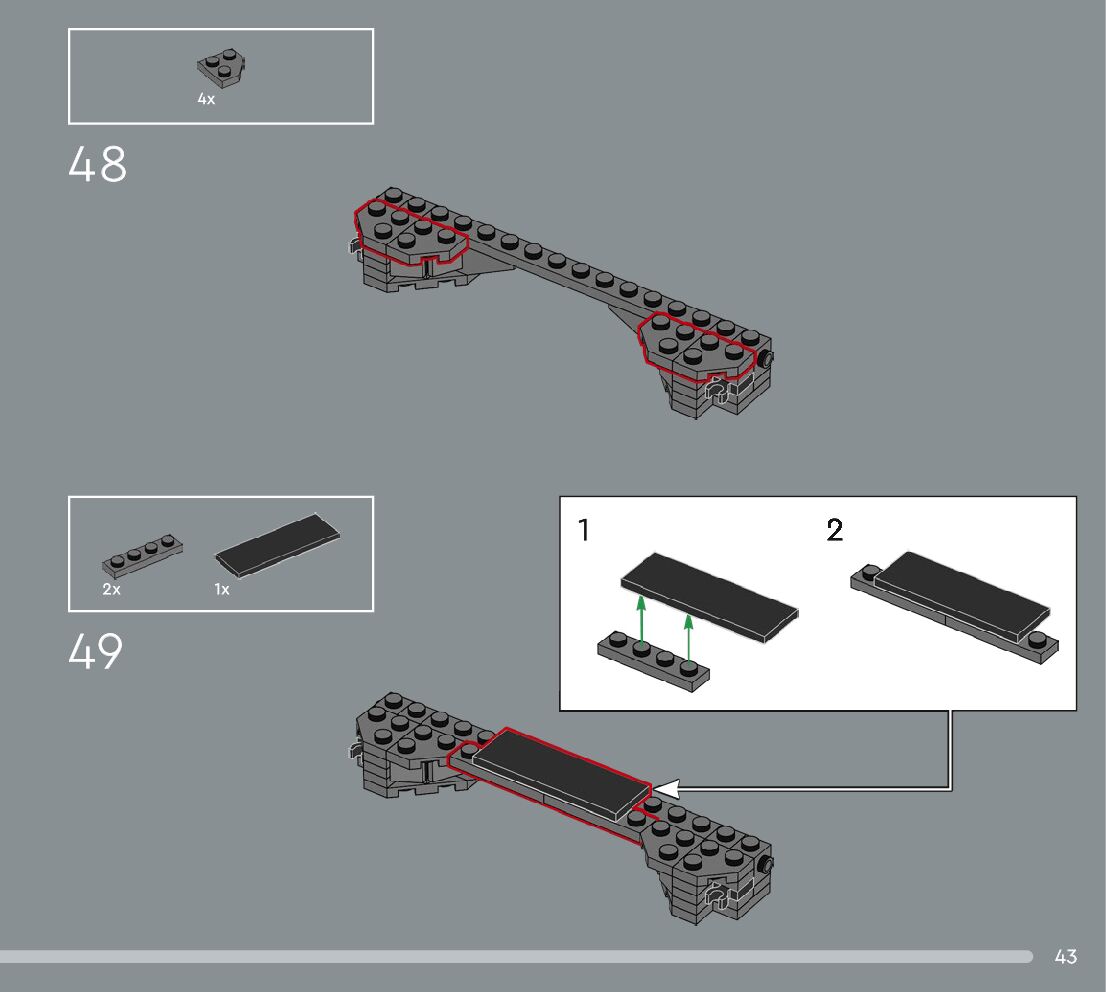 4x

48

2x 1x

49

1

2

43