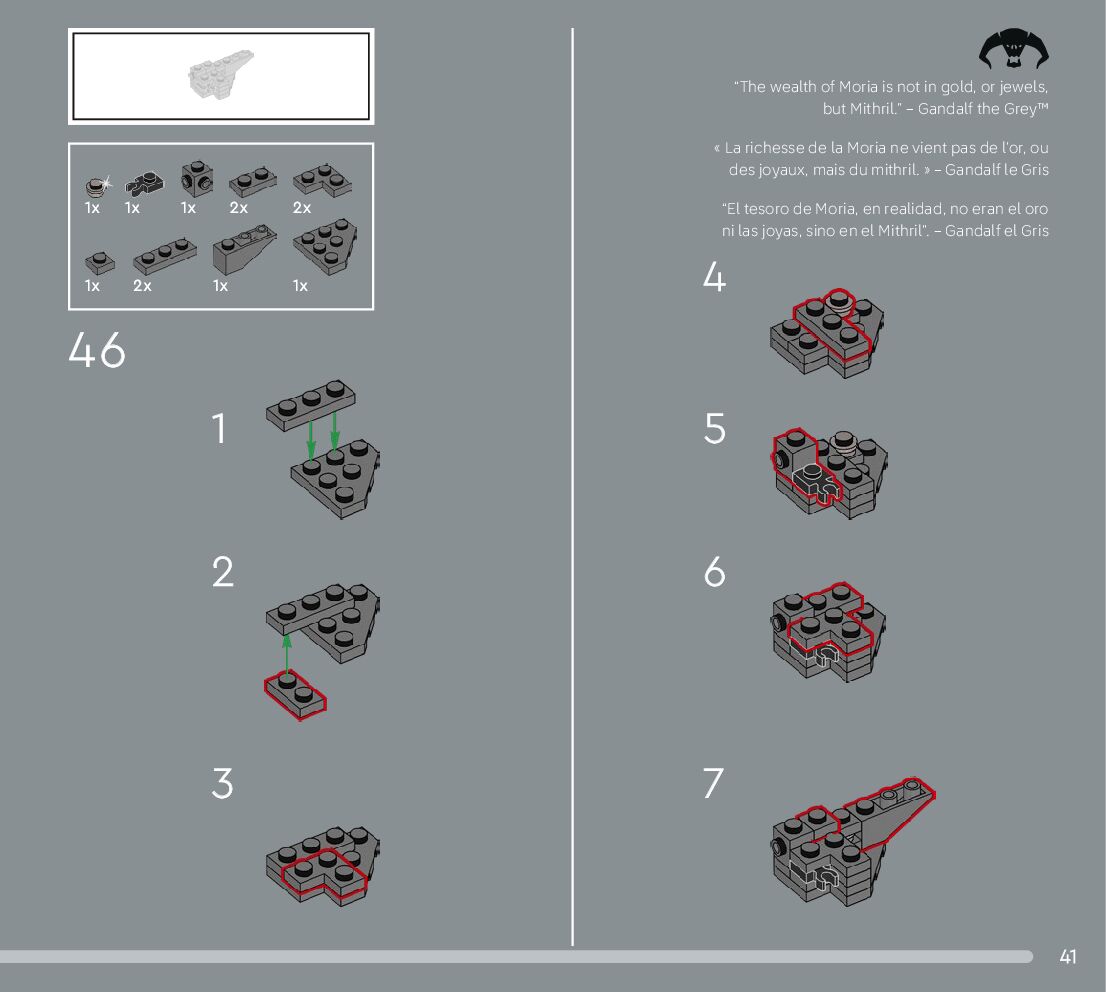 1x 1x 1x 2x 2x

1x 2x 1x 1x

46

1

2

3

“The wealth of Moria is not in gold, or jewels, but Mithril.” – Gandalf the Grey™

« La richesse de la Moria ne vient pas de l'or, ou des joyaux, mais du mithril. » – Gandalf le Gris

“El tesoro de Moria, en realidad, no eran el oro ni las joyas, sino en el Mithril”. – Gandalf el Gris

4

5

6

7

41