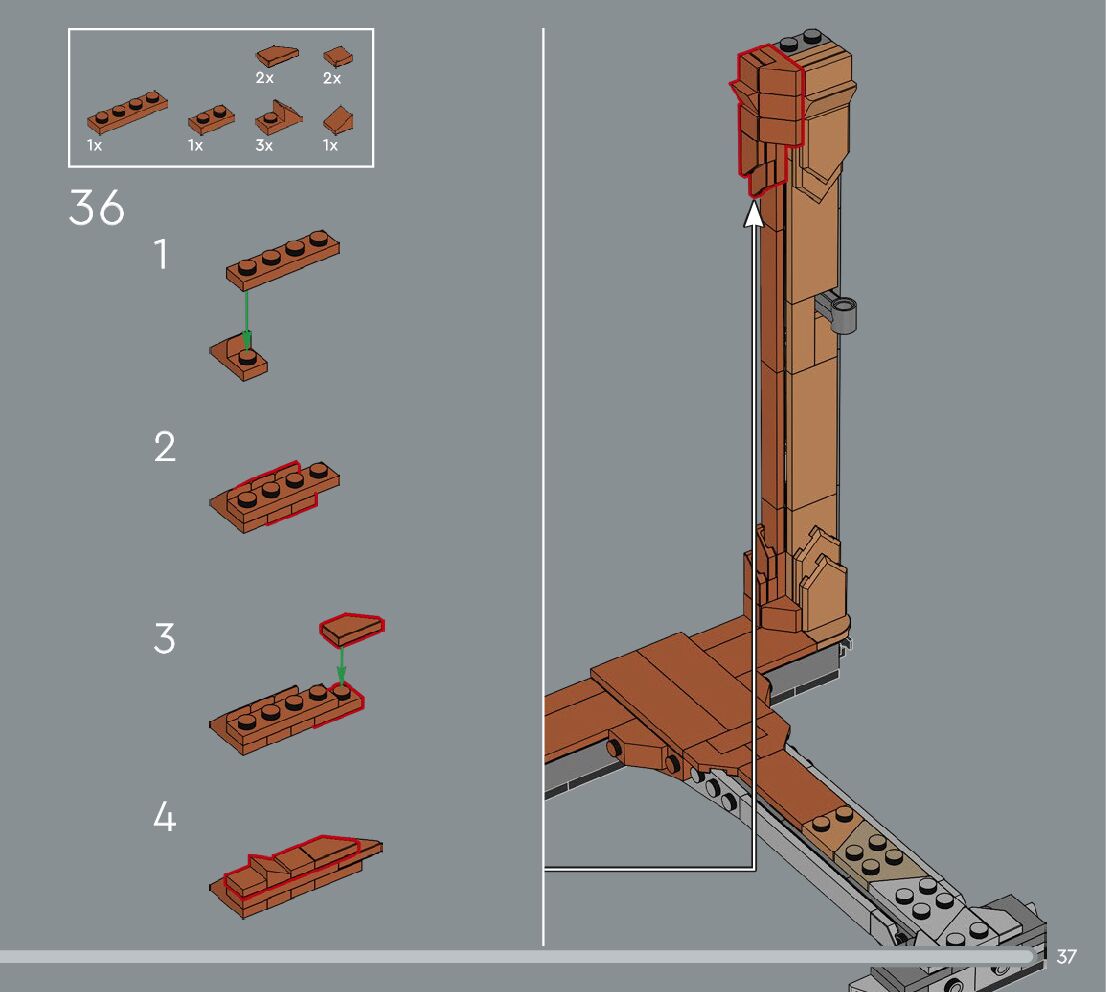 2x 2x
1x 1x 3x 1x

36

1

2

3

4

37