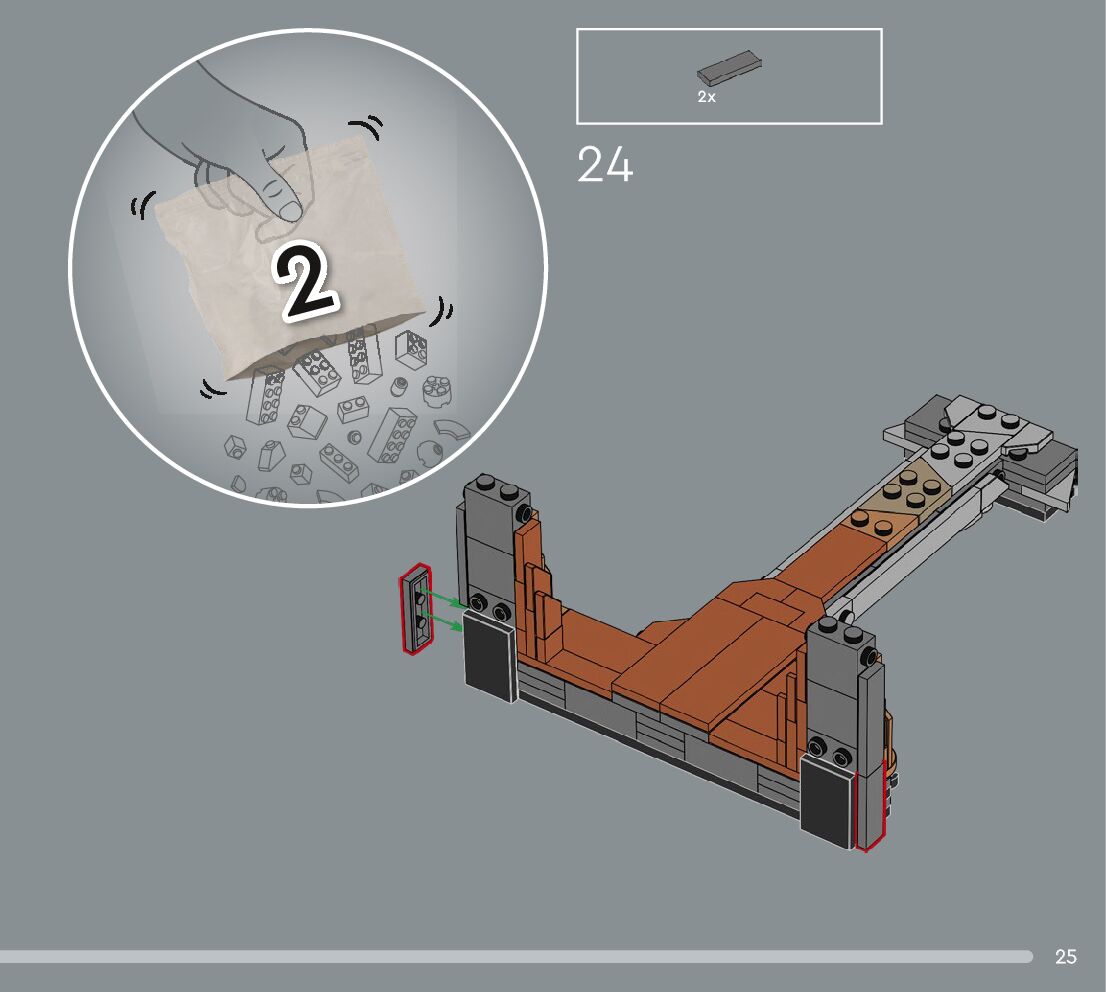 2

2x

24

25