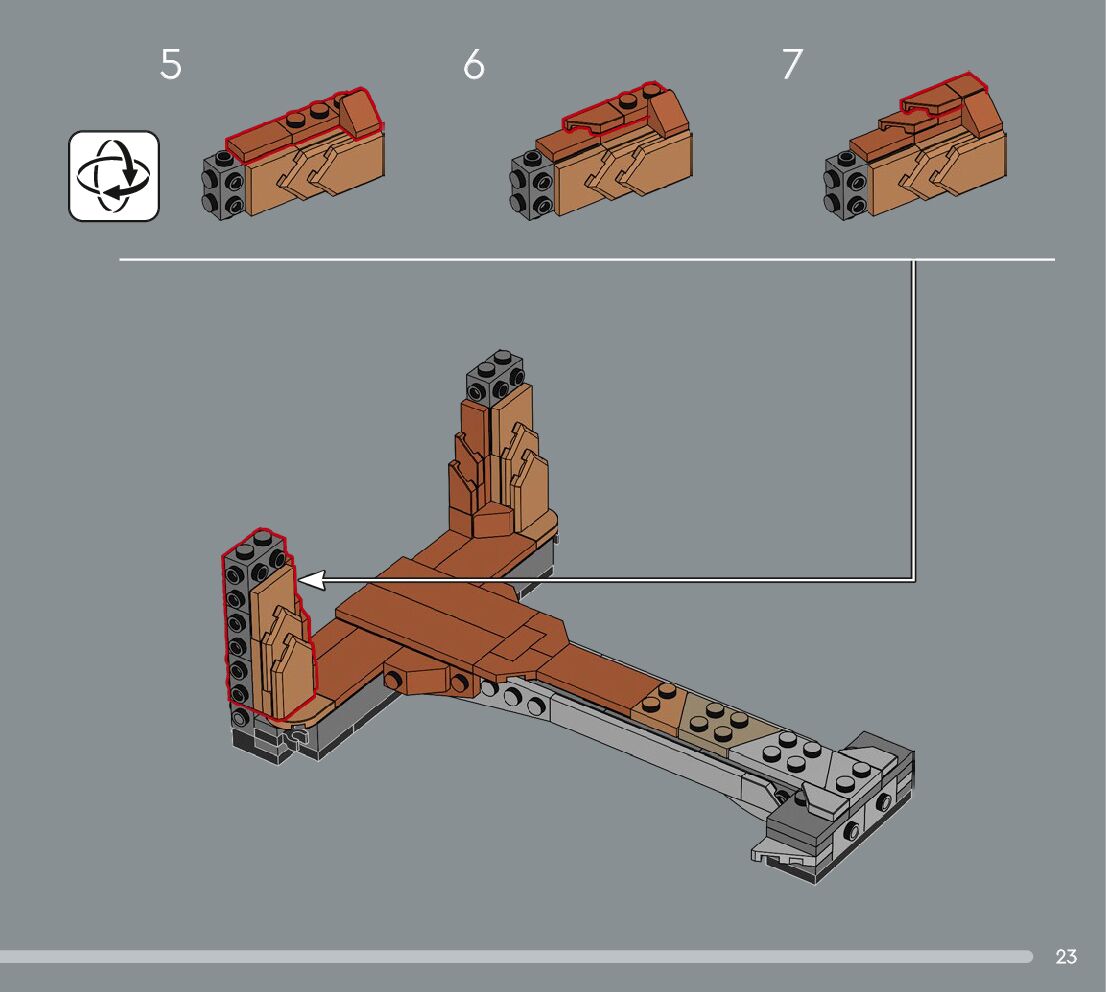 5

6

7

23