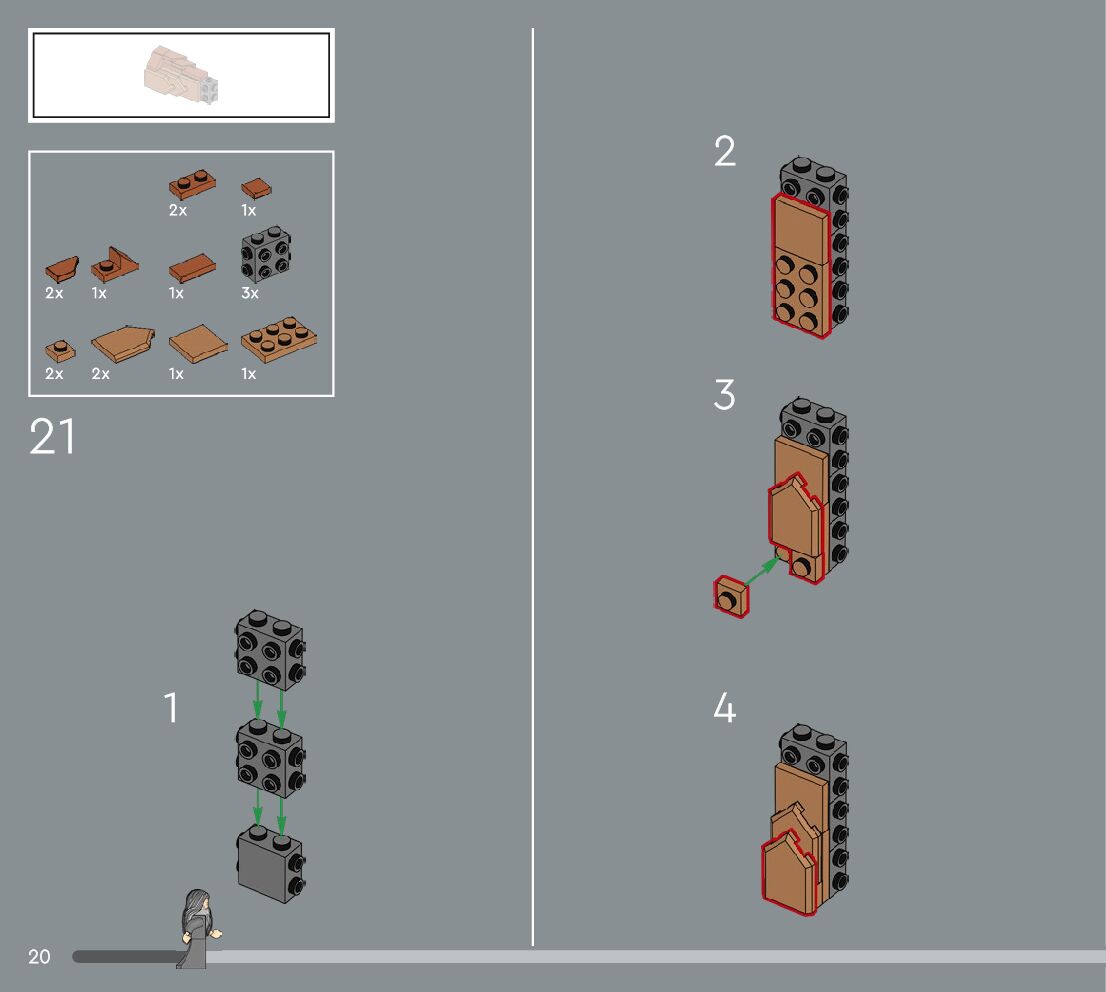 2x 1x

2x 1x 1x 3x

2x 2x 1x 1x

21

1

2

3

4

20