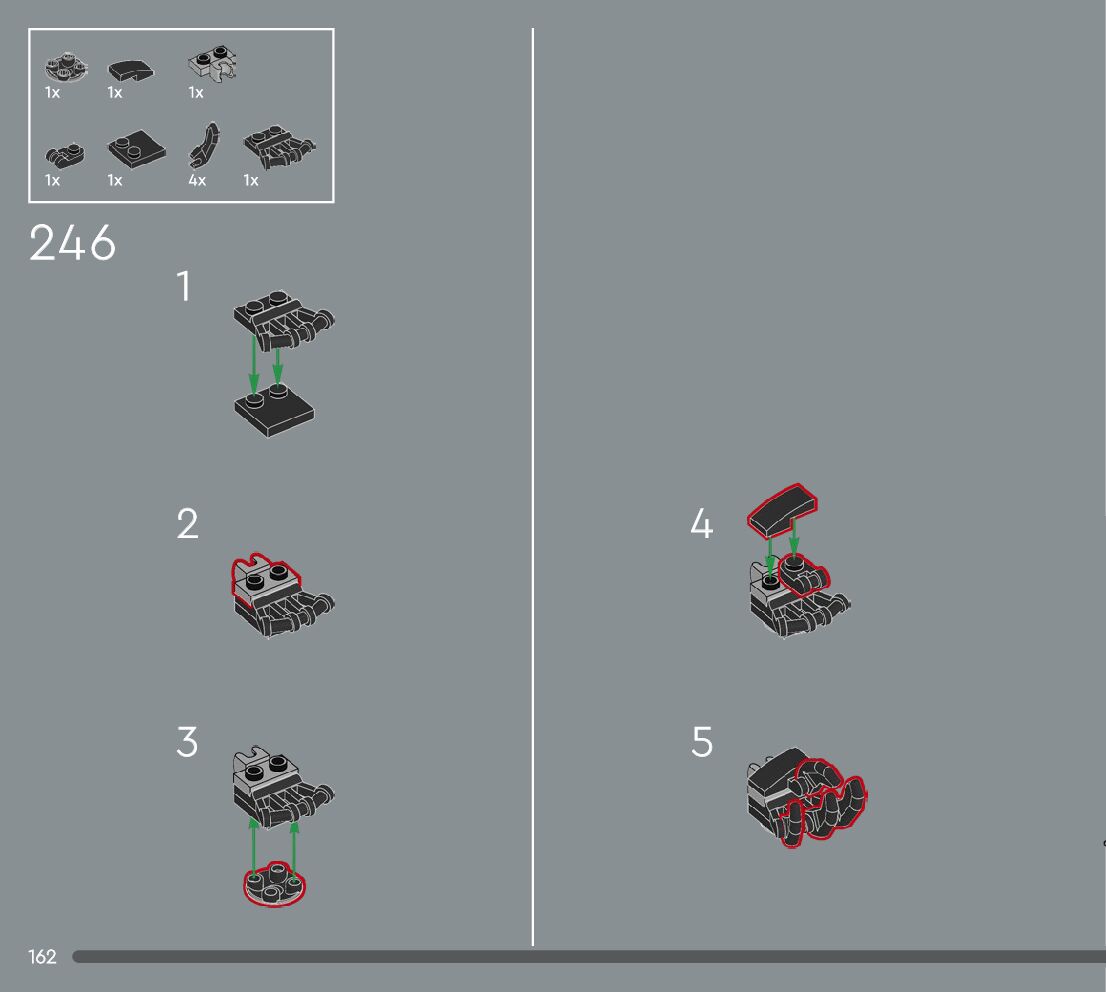 1x 1x 1x

1x 1x 4x 1x

246

1

2

3

4

5

162