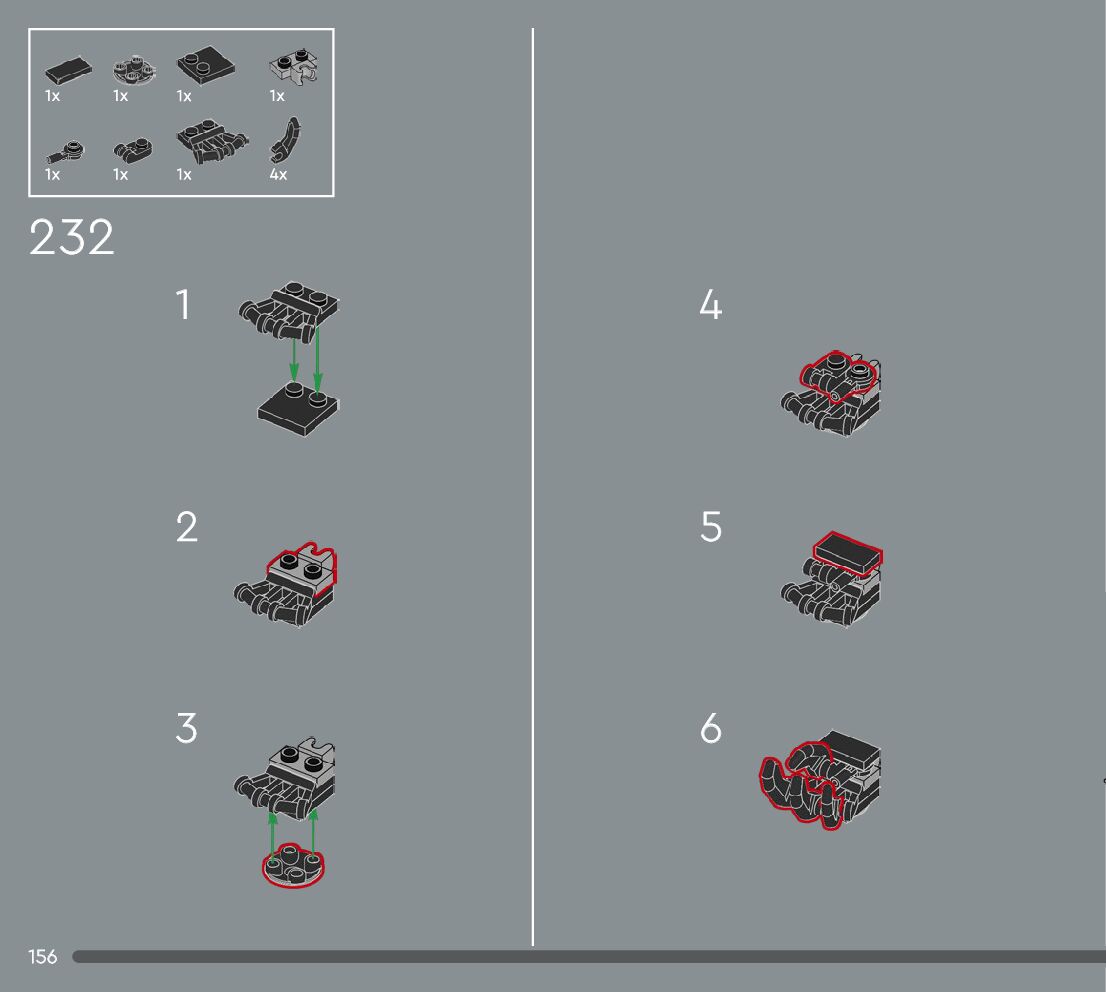 1x 1x 1x 1x

1x 1x 1x 4x

232

1

2

3

4

5

6

156