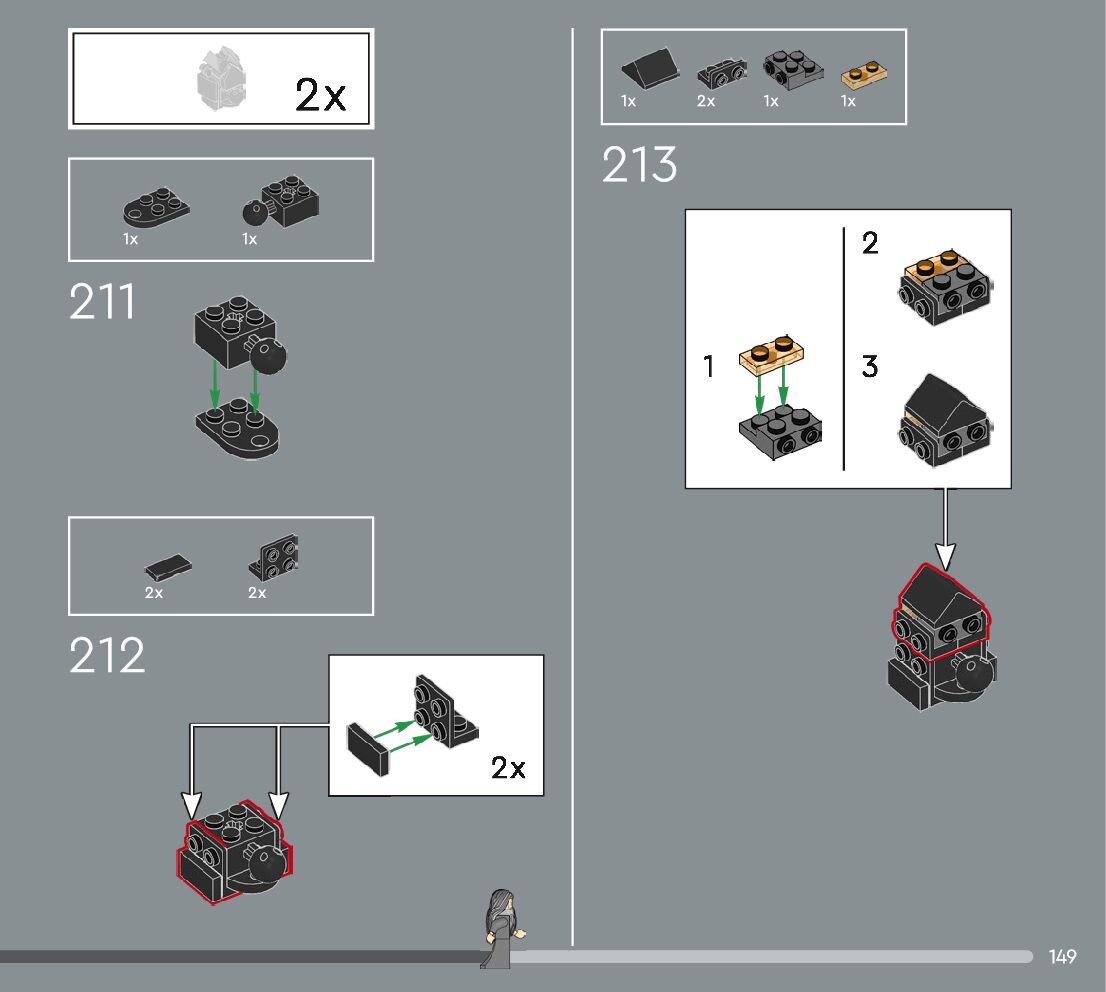 2x

1x 1x

211

2x 2x

212

2x

1x 2x 1x 1x

213

1

2

3

149