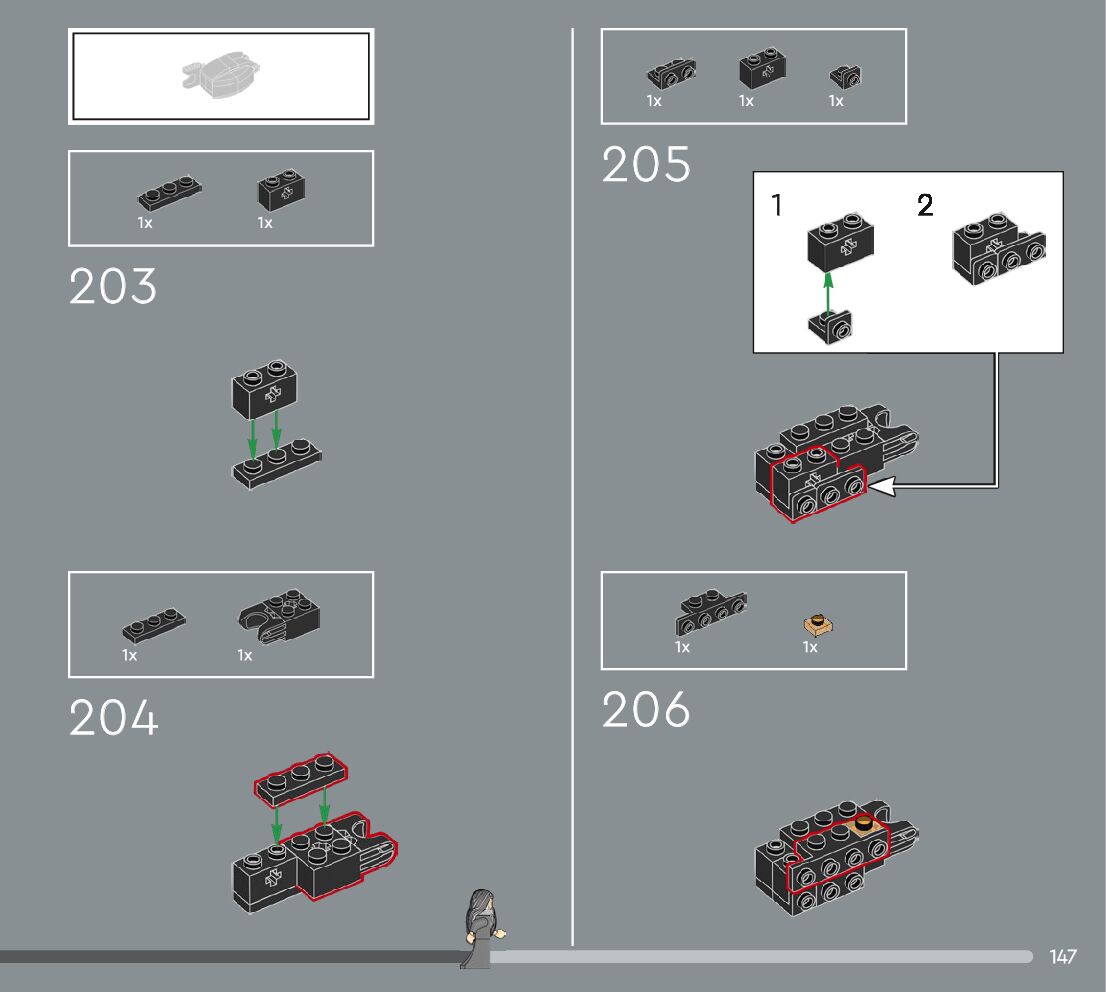 1x
1x

203

1x
1x

204

1x
1x
1x

205

1
2

1x
1x

206

147