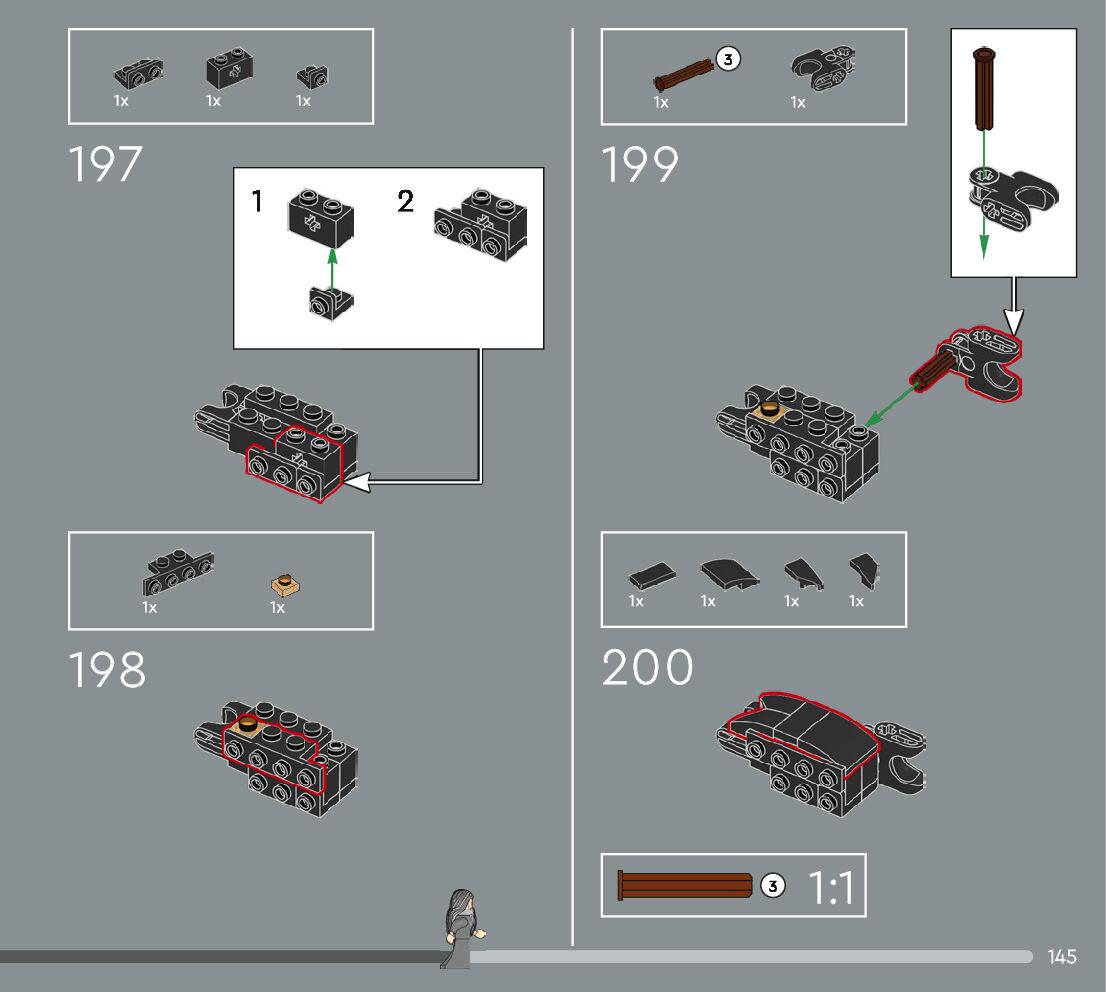 1x 1x 1x

197

1 2

1x 1x

198

3
1x 1x

199

1x 1x 1x 1x

200

3 1:1

145