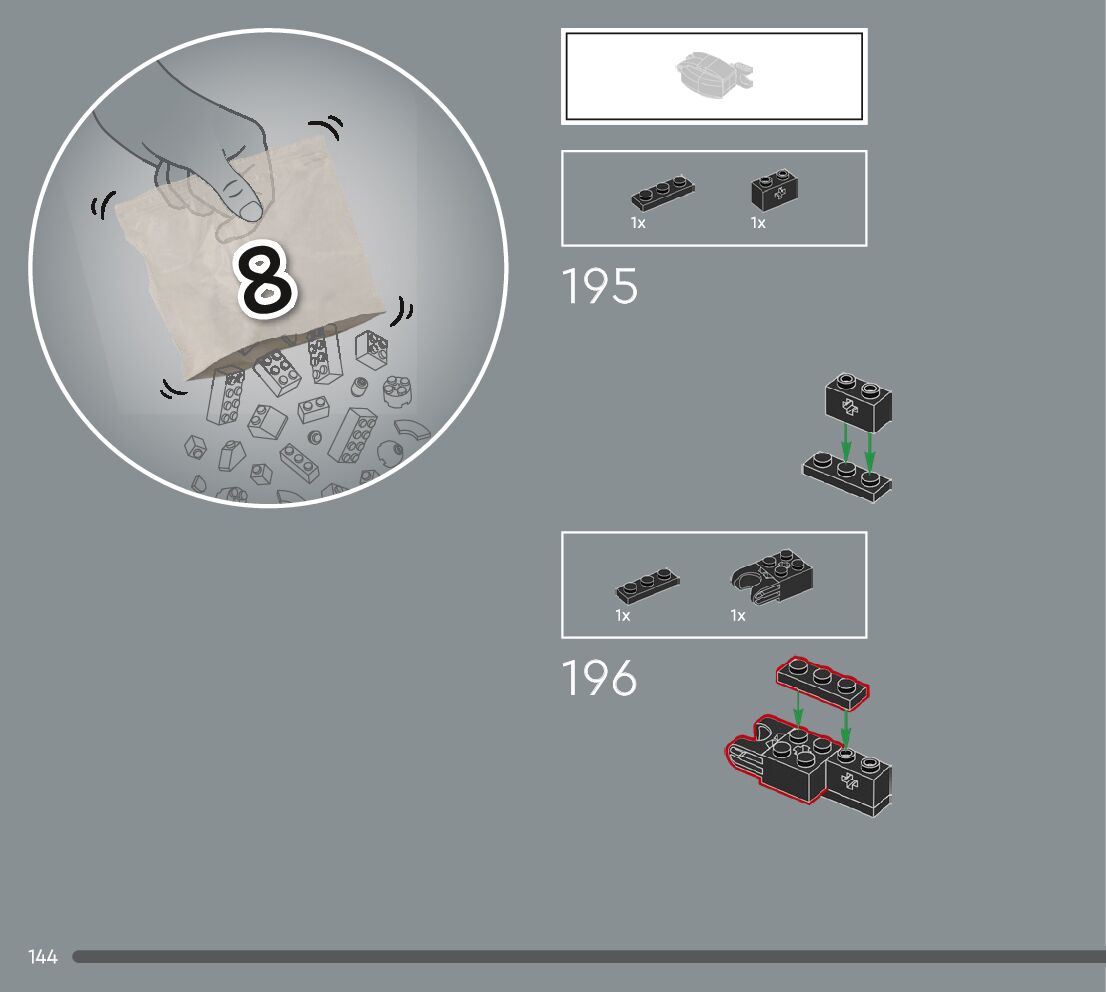 8

1x 1x

195

1x 1x

196

144