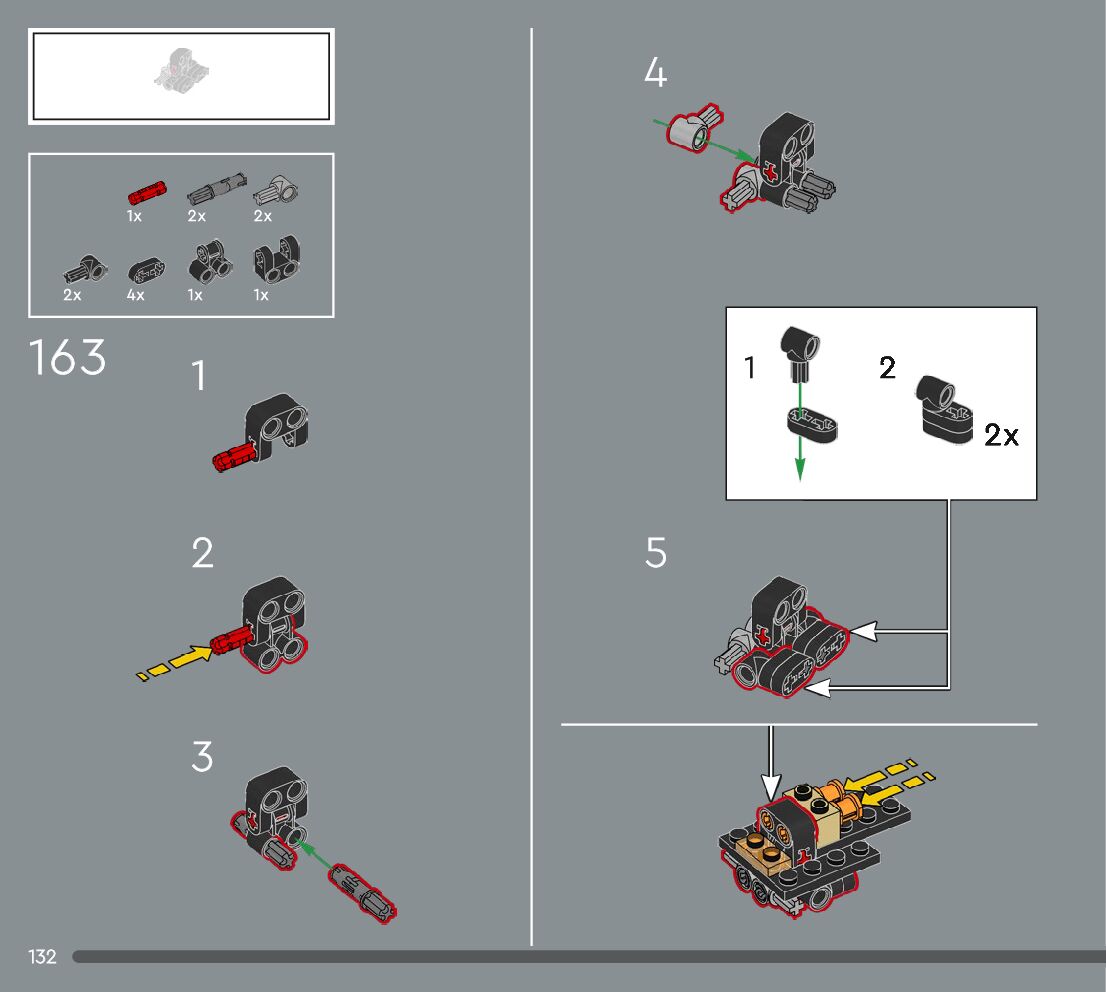 1x 2x 2x

2x 4x 1x 1x

163

1

2

3

4

1

2

2x

5

132