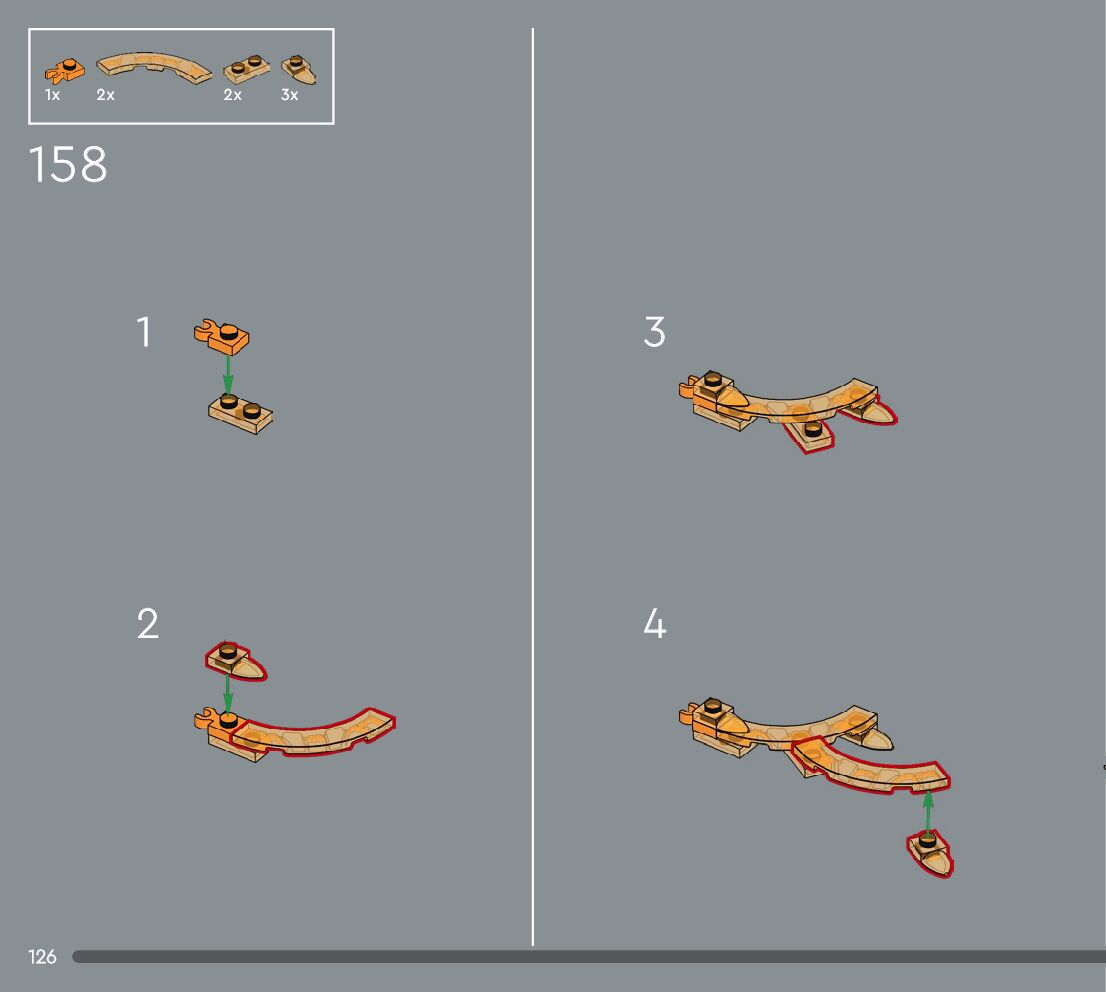 1x 2x 2x 3x

158

1

2

3

4

126