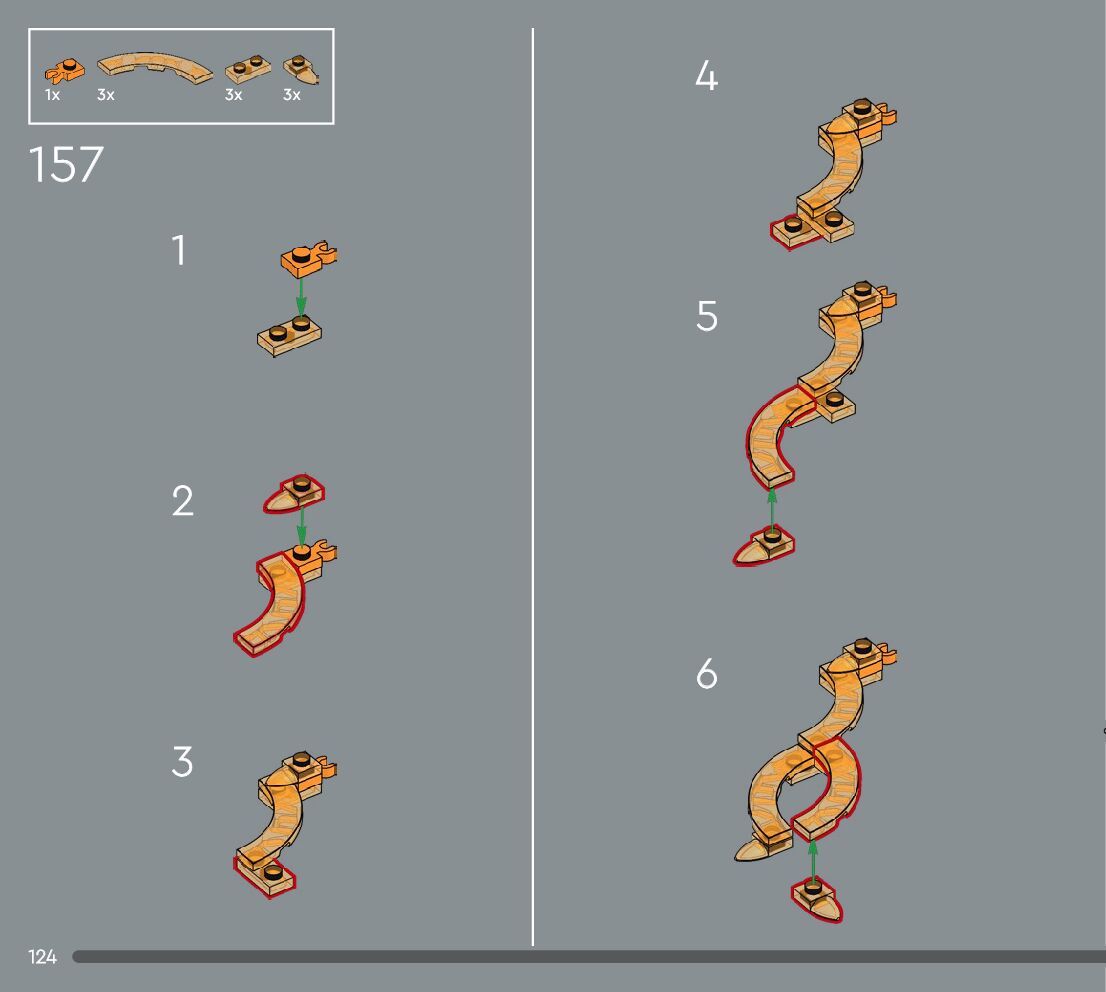 1x 3x 3x 3x

157

1

2

3

4

5

6

124