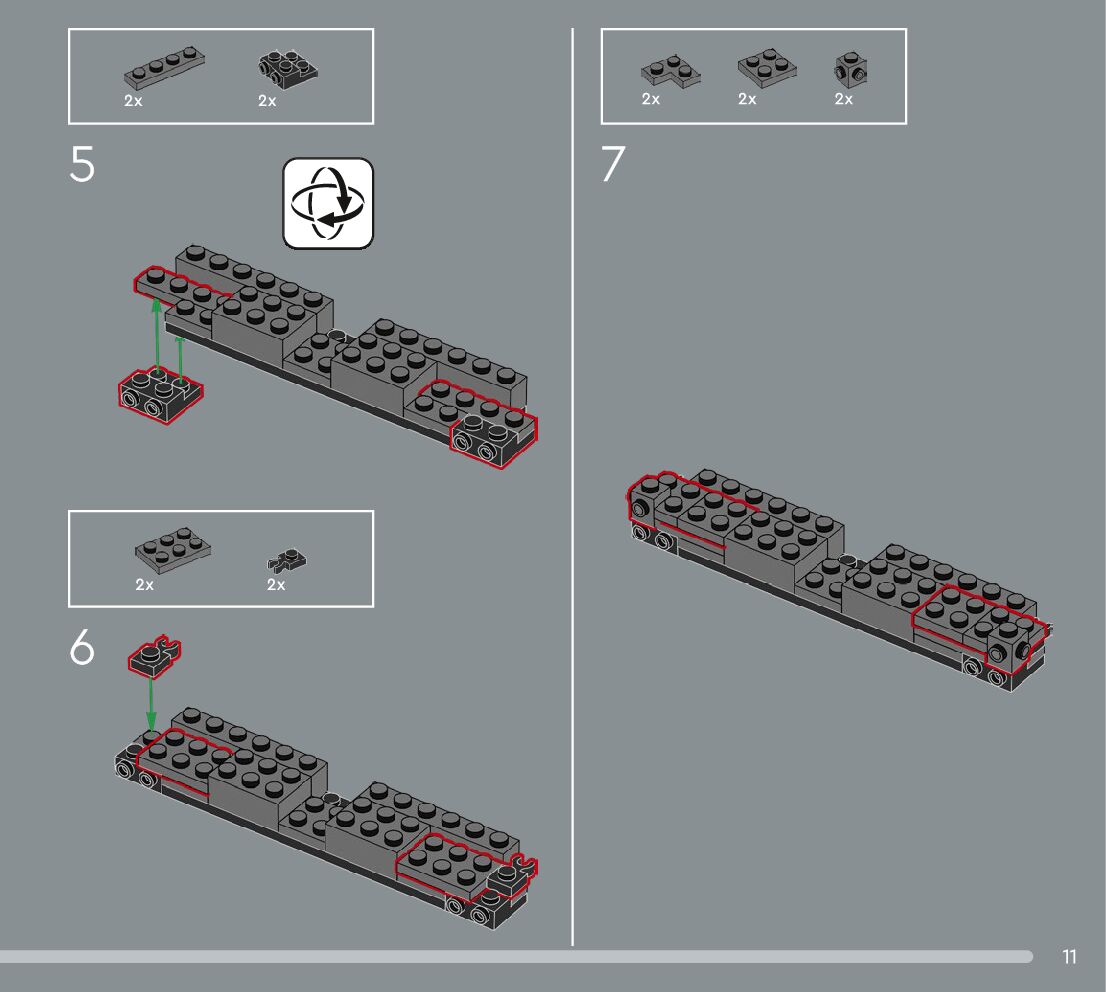 2x 2x

5

2x 2x

6

2x 2x 2x

7

11