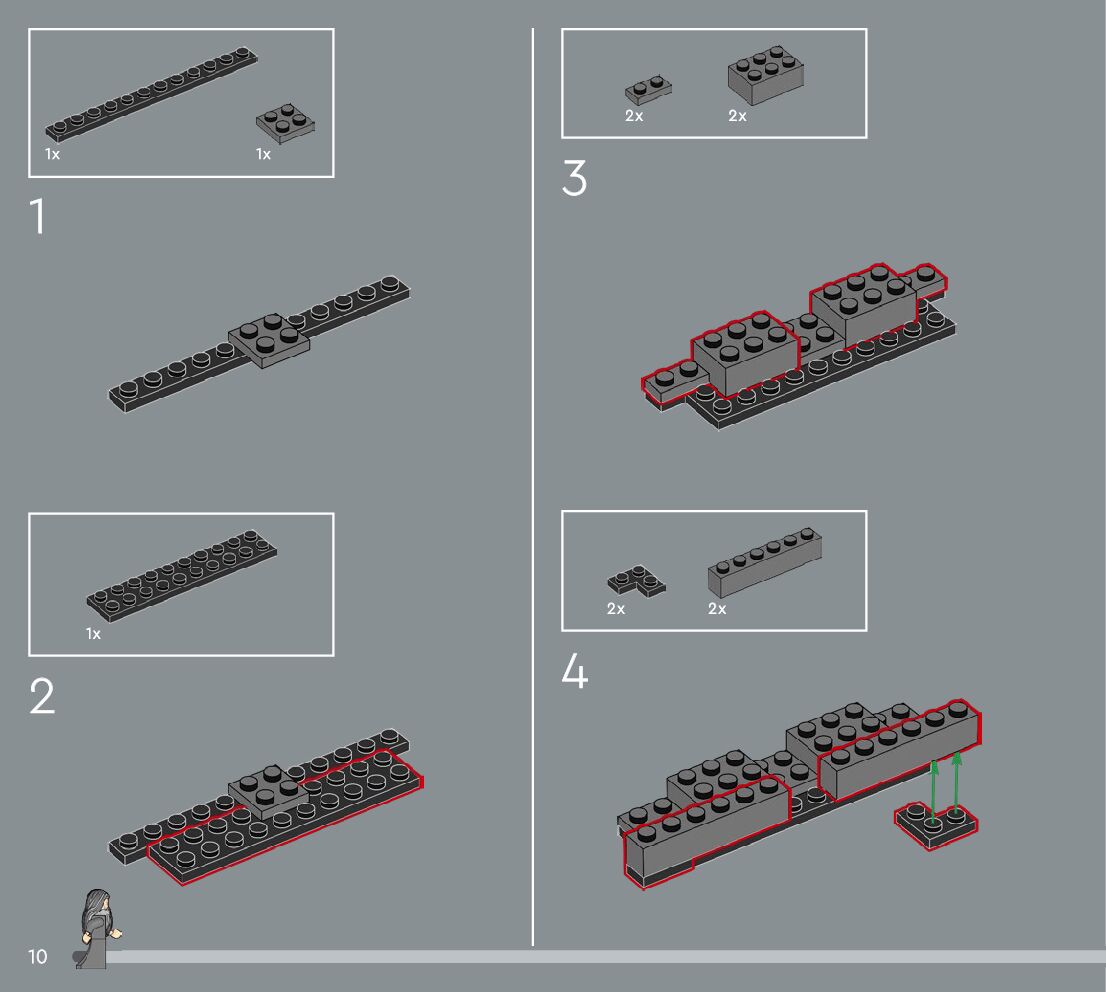 1x
1x

1

1x

2

2x
2x

3

2x
2x

4

10