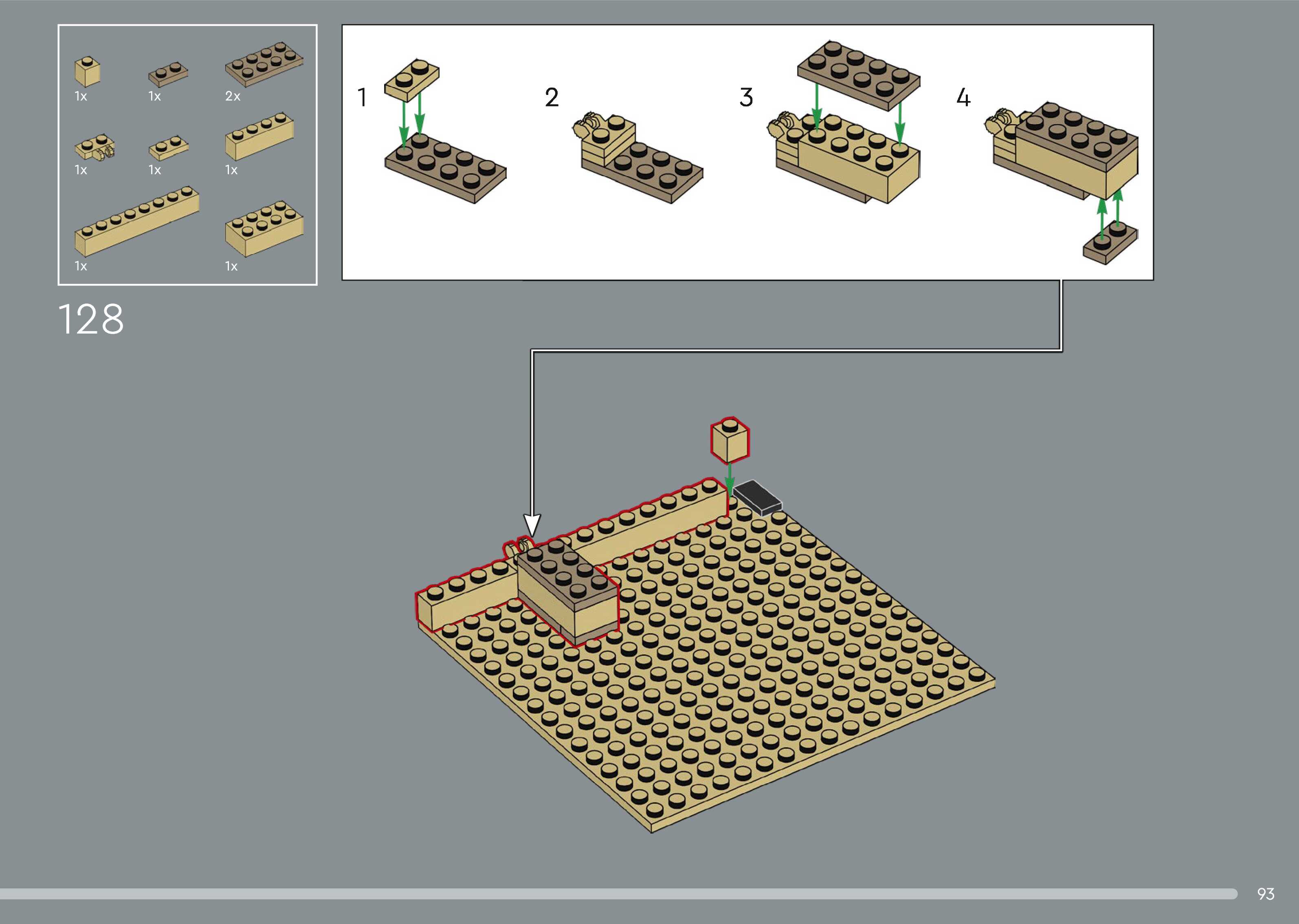 1x 1x 2x
1x 1x 1x
1x 1x

128

1 2 3 4

93