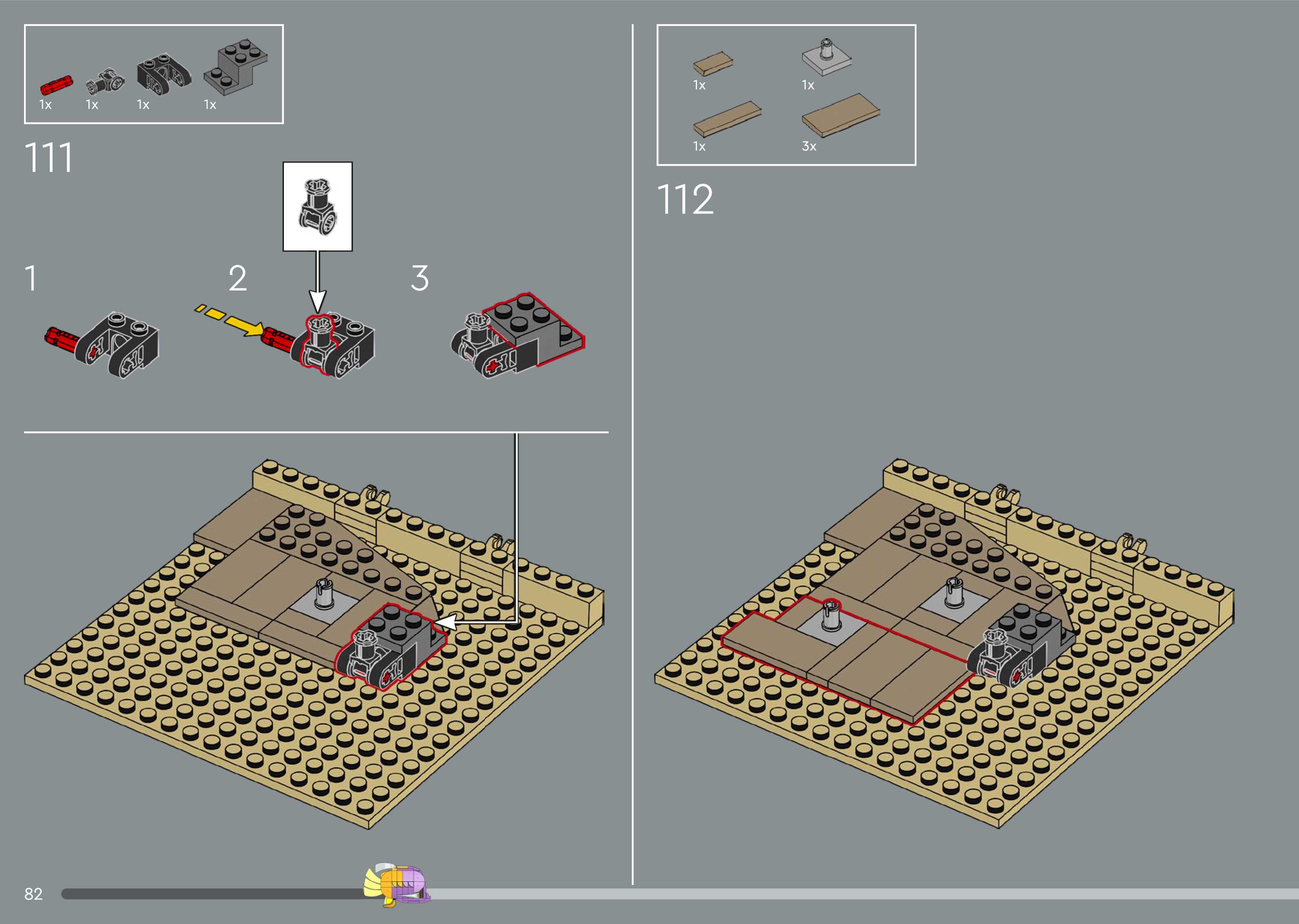 1x 1x 1x 1x

111

1

2

3

1x 1x

1x 3x

112

82