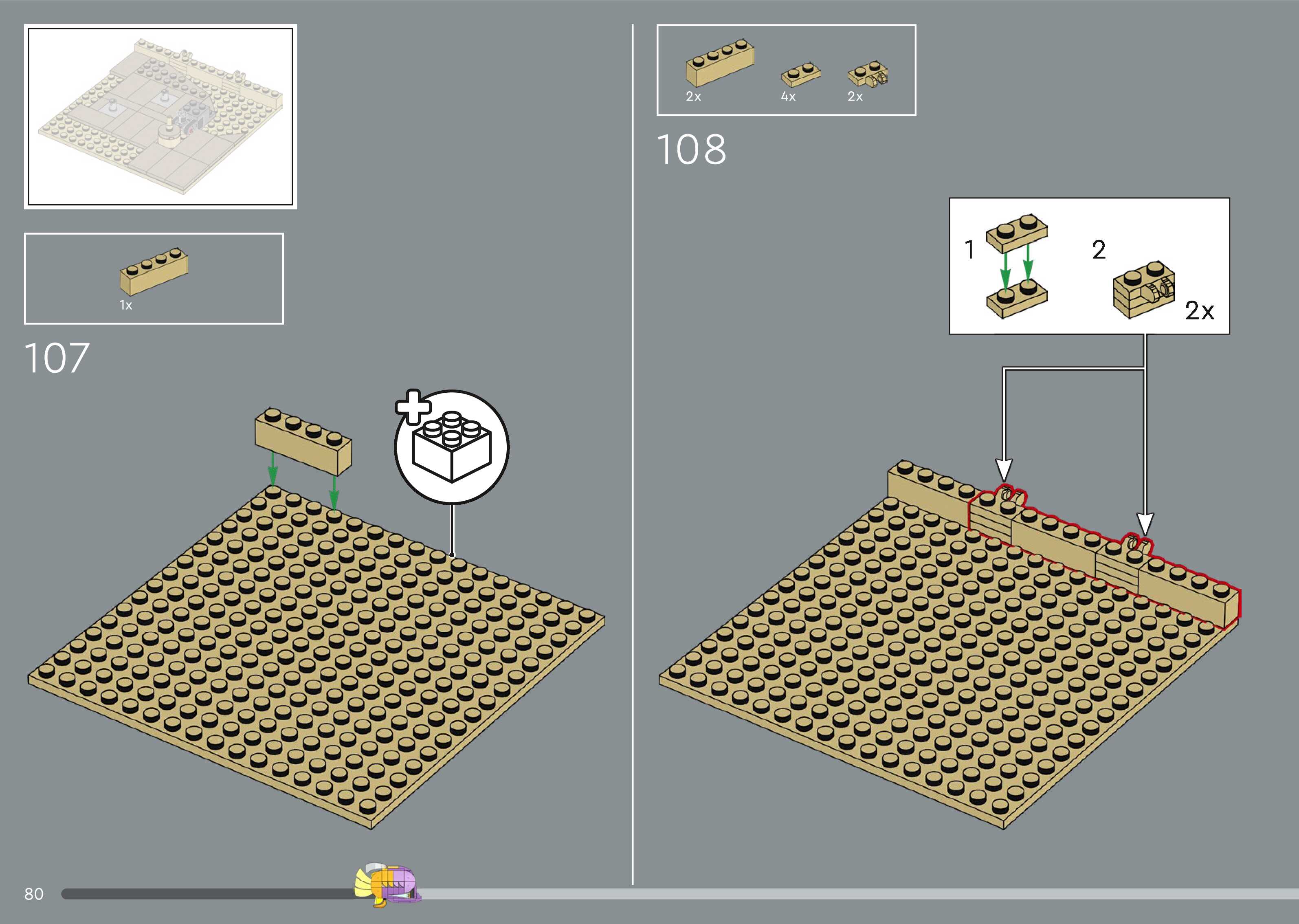 1x

107

2x 4x 2x

108

1

2

2x

80