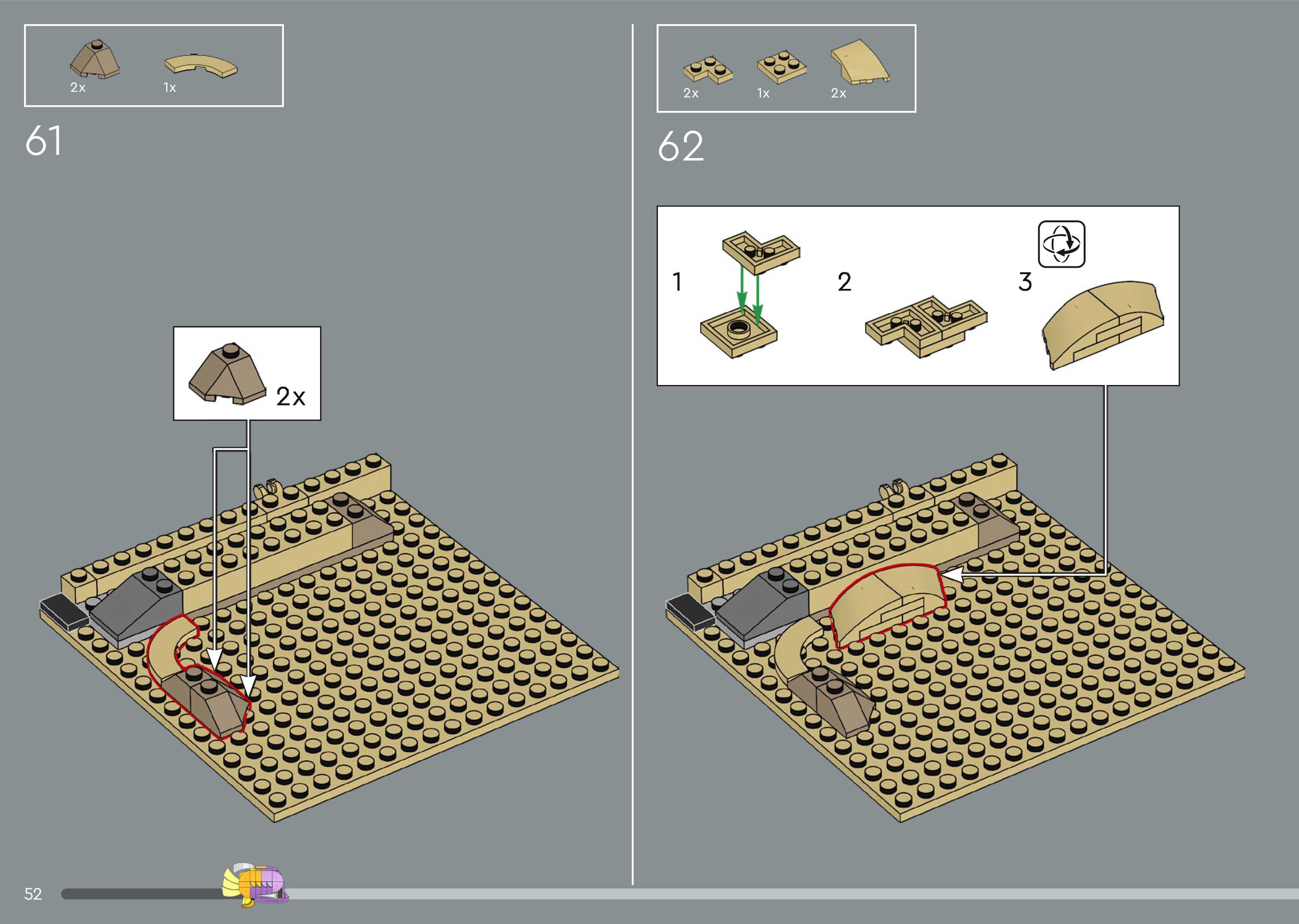 2x 1x

61

2x

2x 1x 2x

62

1

2

3

52