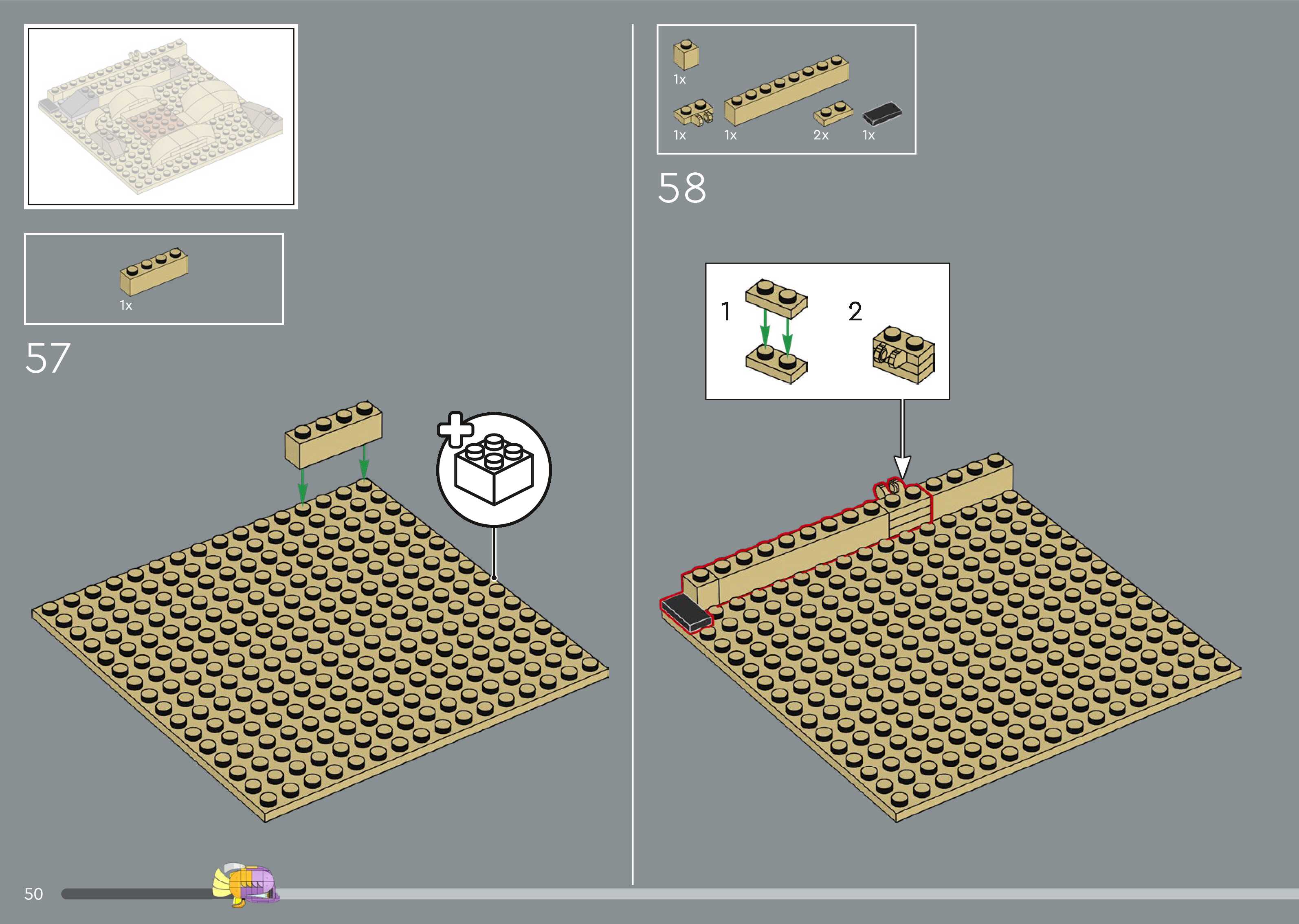 1x

57

1x

1x

1x

2x

1x

58

1

2

50