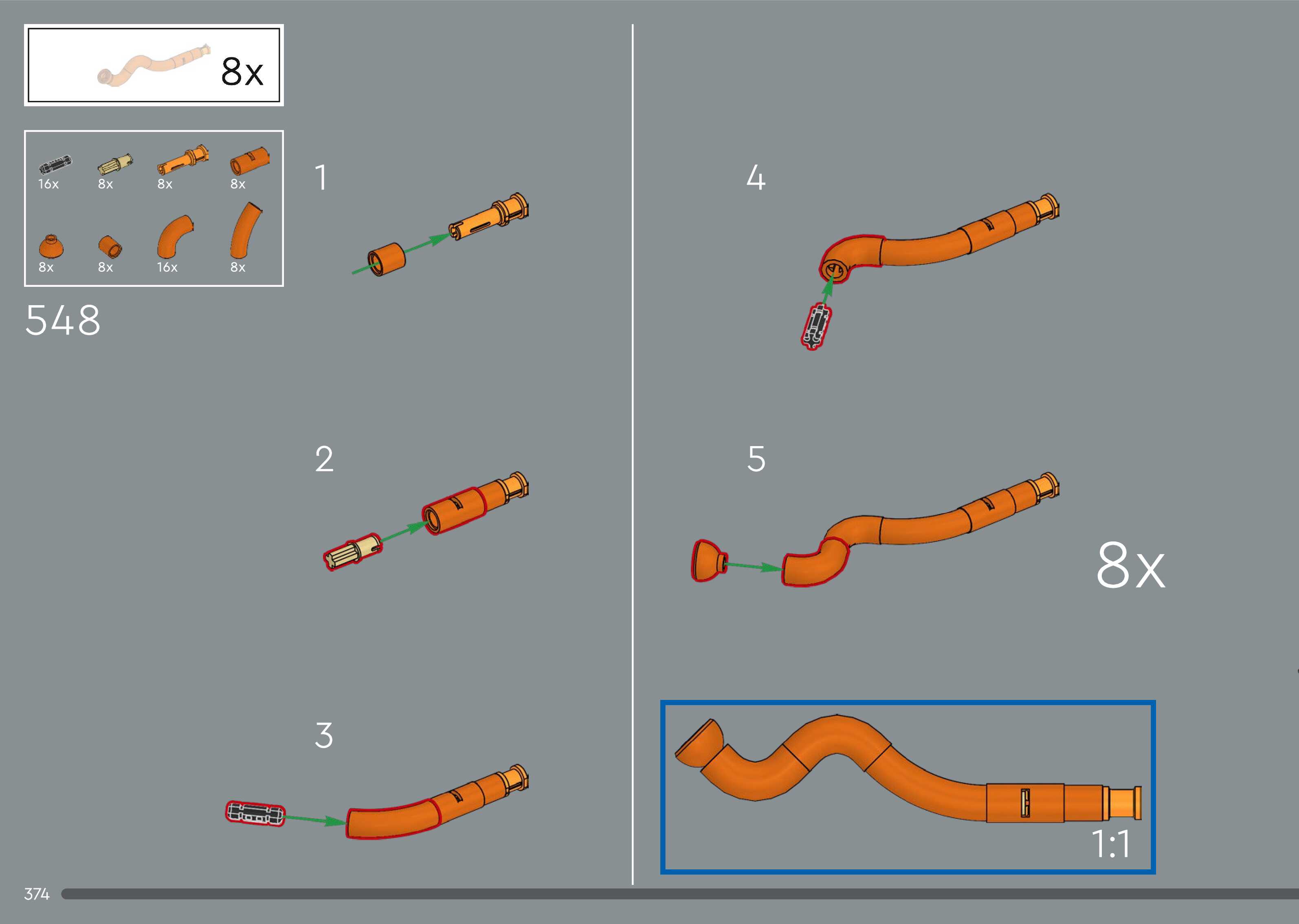 8x

16x 8x 8x 8x
8x 8x 16x 8x

548

1

2

3

4

5

8x

1:1

374