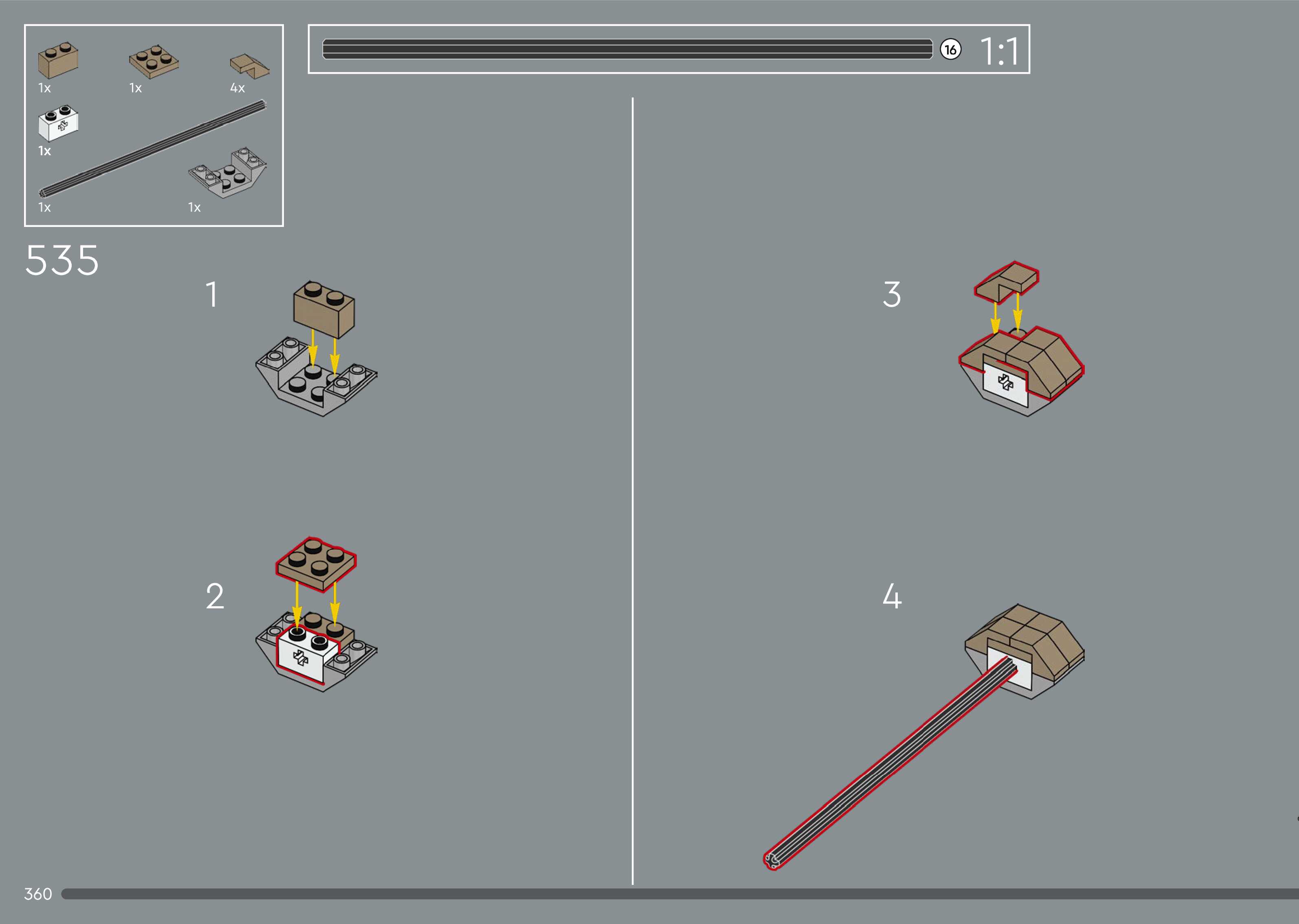 1x 1x 4x
1x
1x 1x

16 1:1

535

1

2

3

4

360