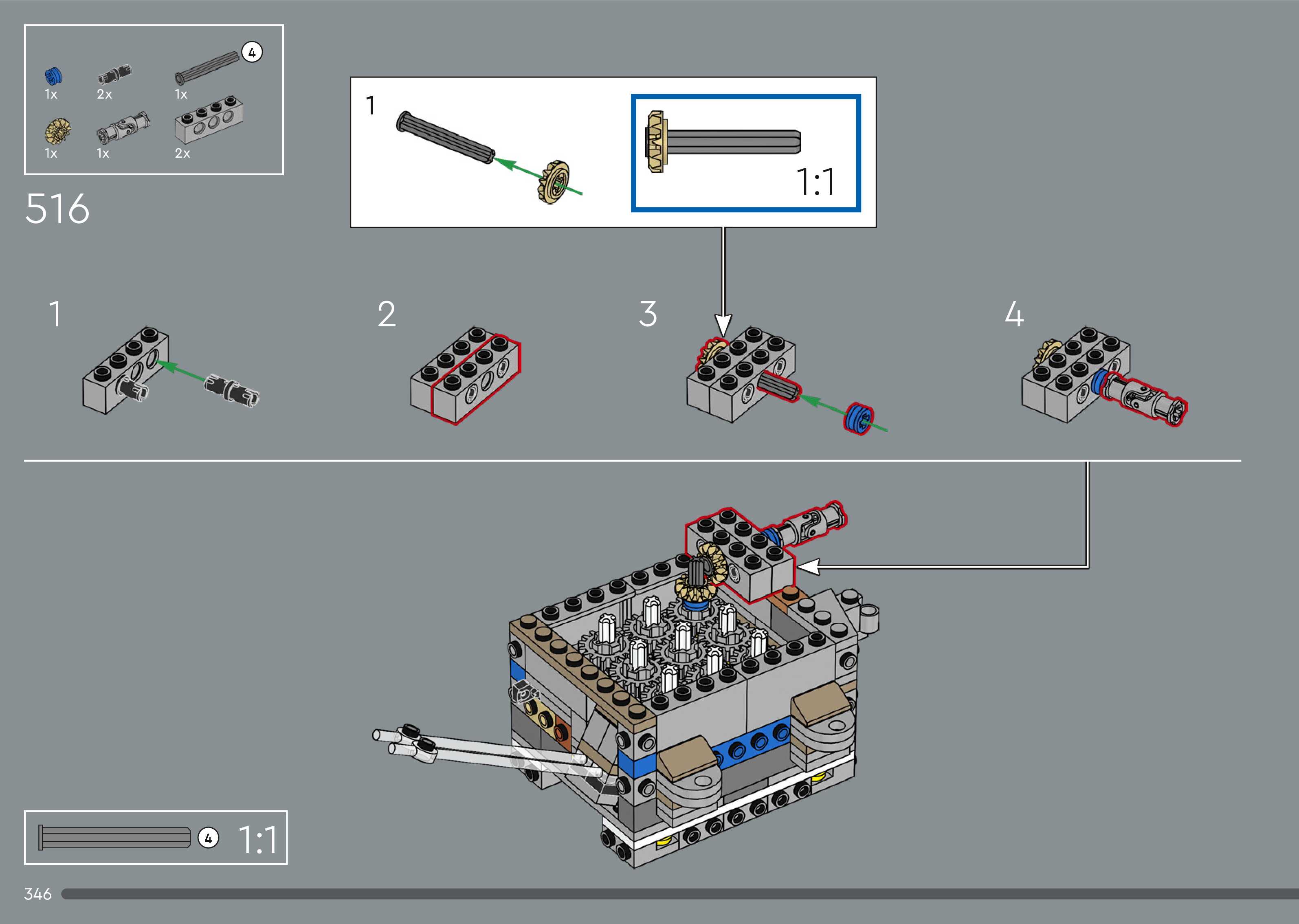 4
1x
2x
1x
1x
1x
2x

516

1
1:1

1
2
3
4

4
1:1

346