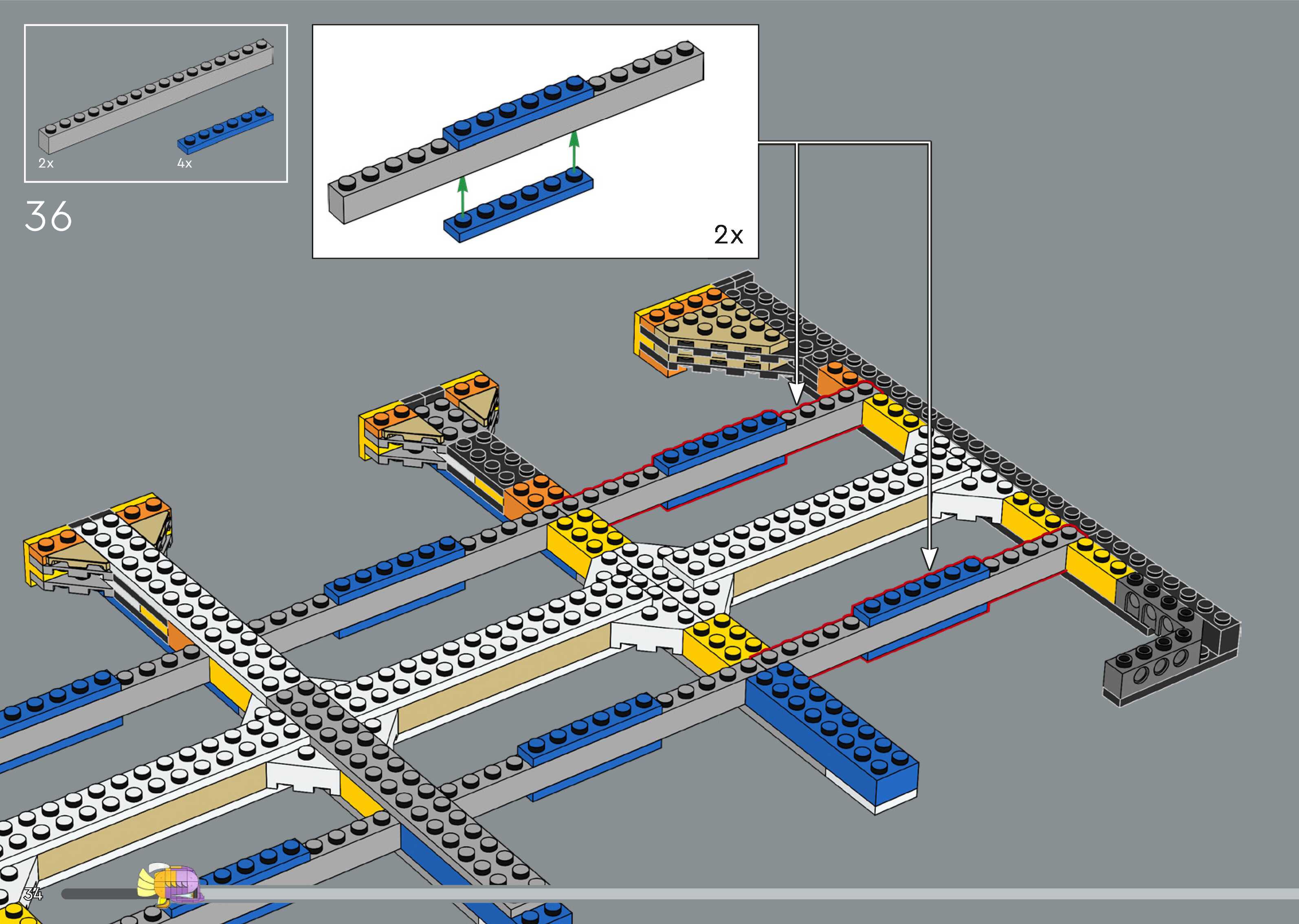 2x
4x
36
2x
34