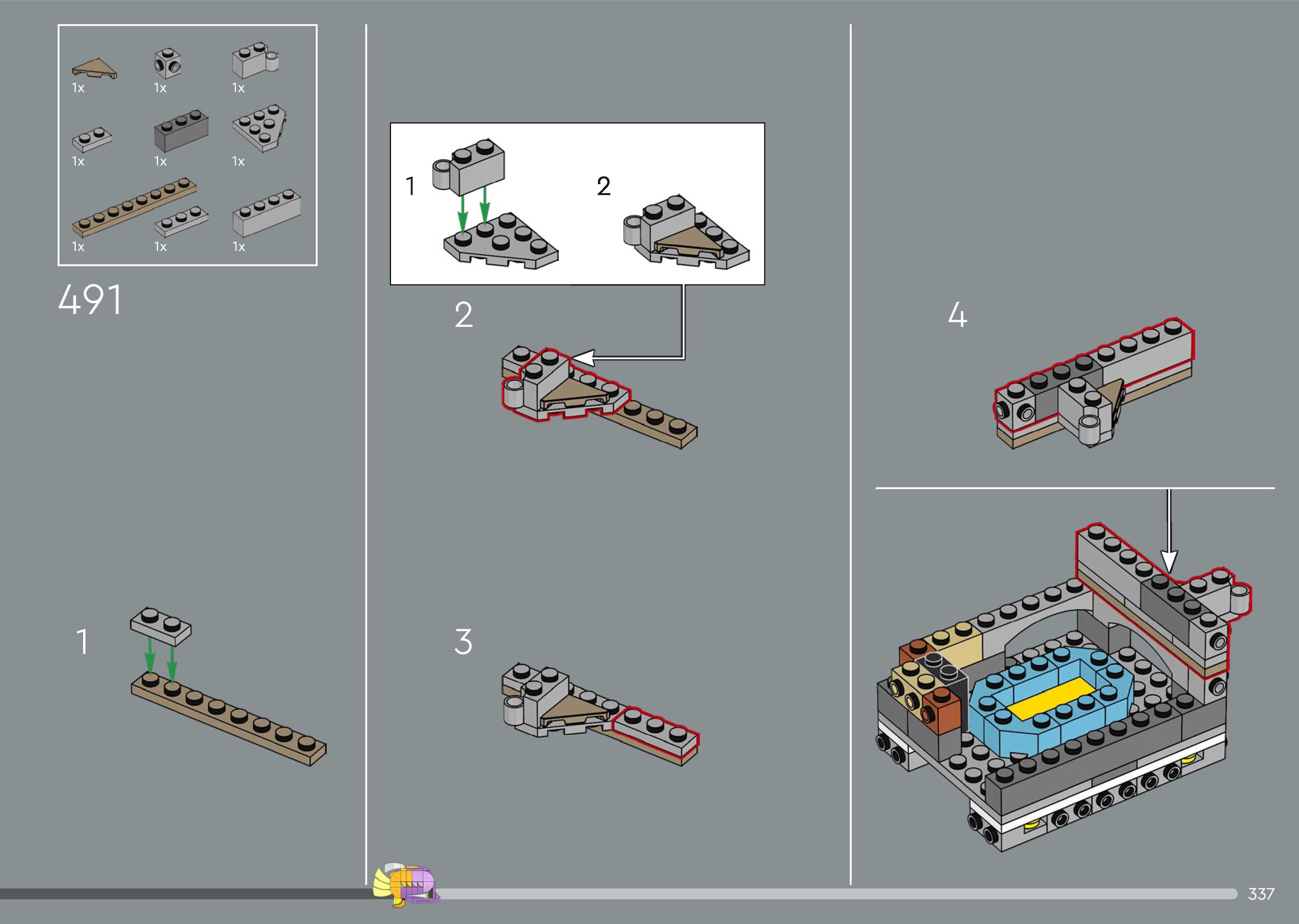 1x 1x 1x
1x 1x 1x
1x 1x 1x

491

1

1

2

2

3

4

337