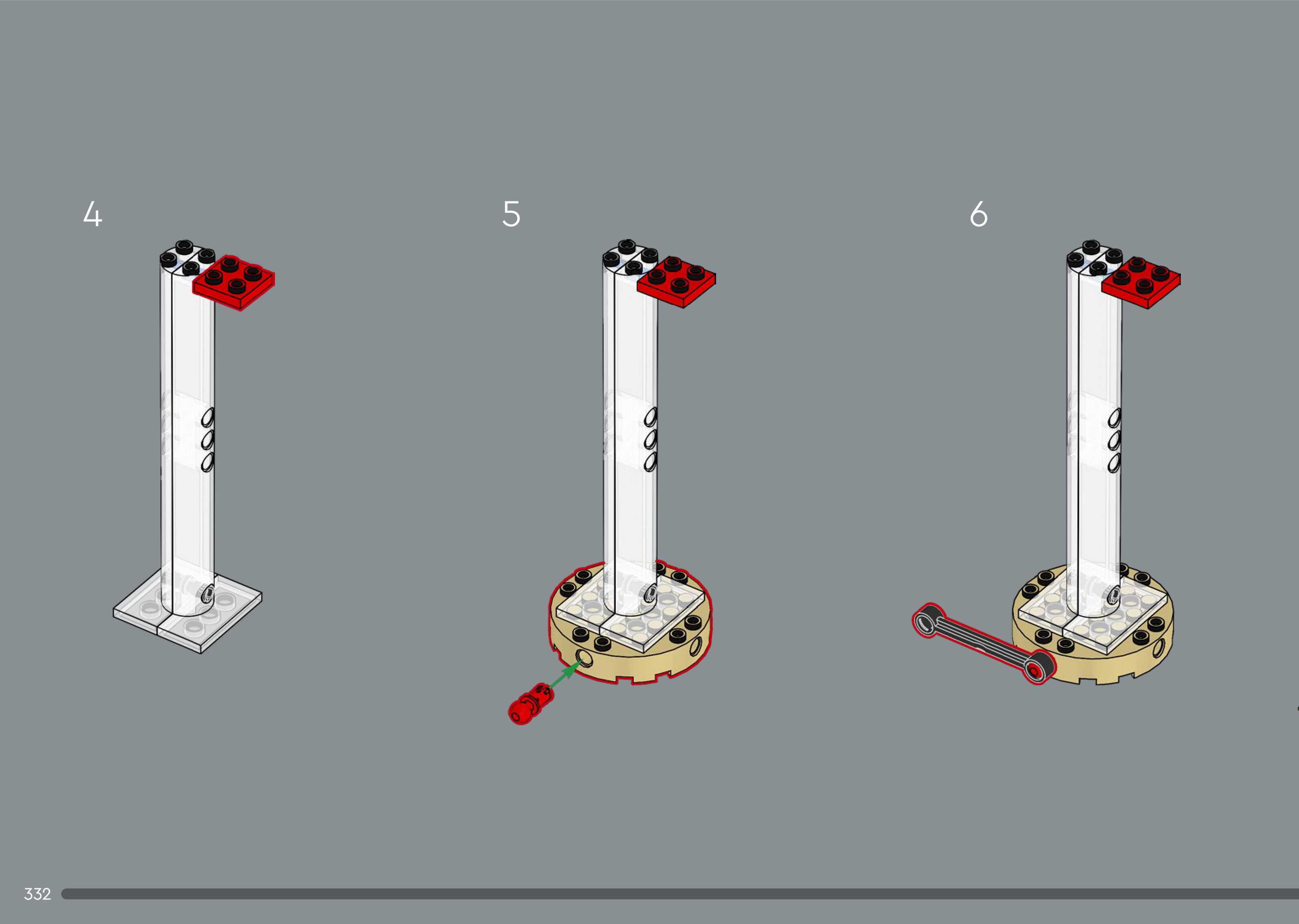 4

5

6

332