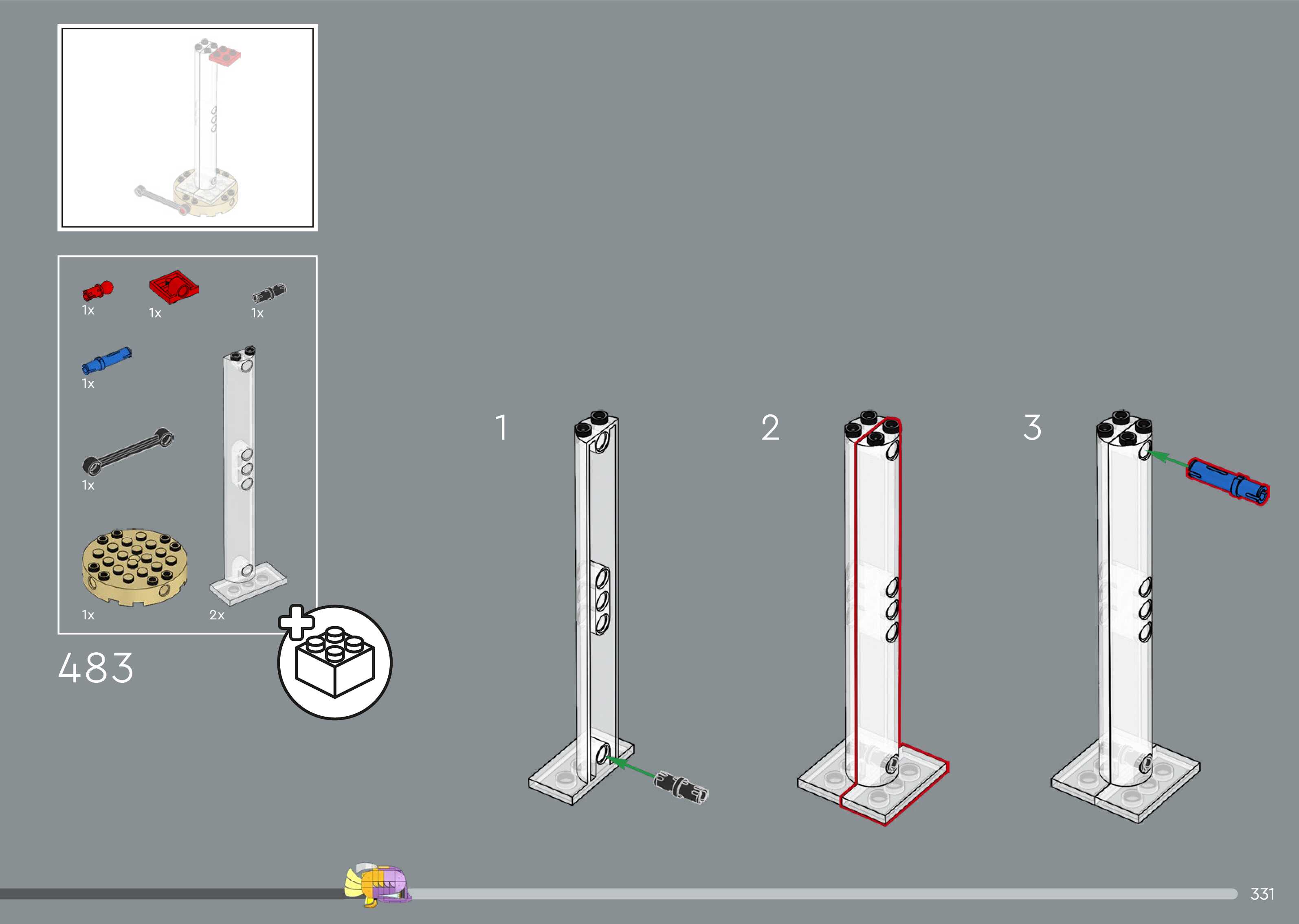 1x
1x
1x
1x
1x
1x
2x

483

1

2

3

331