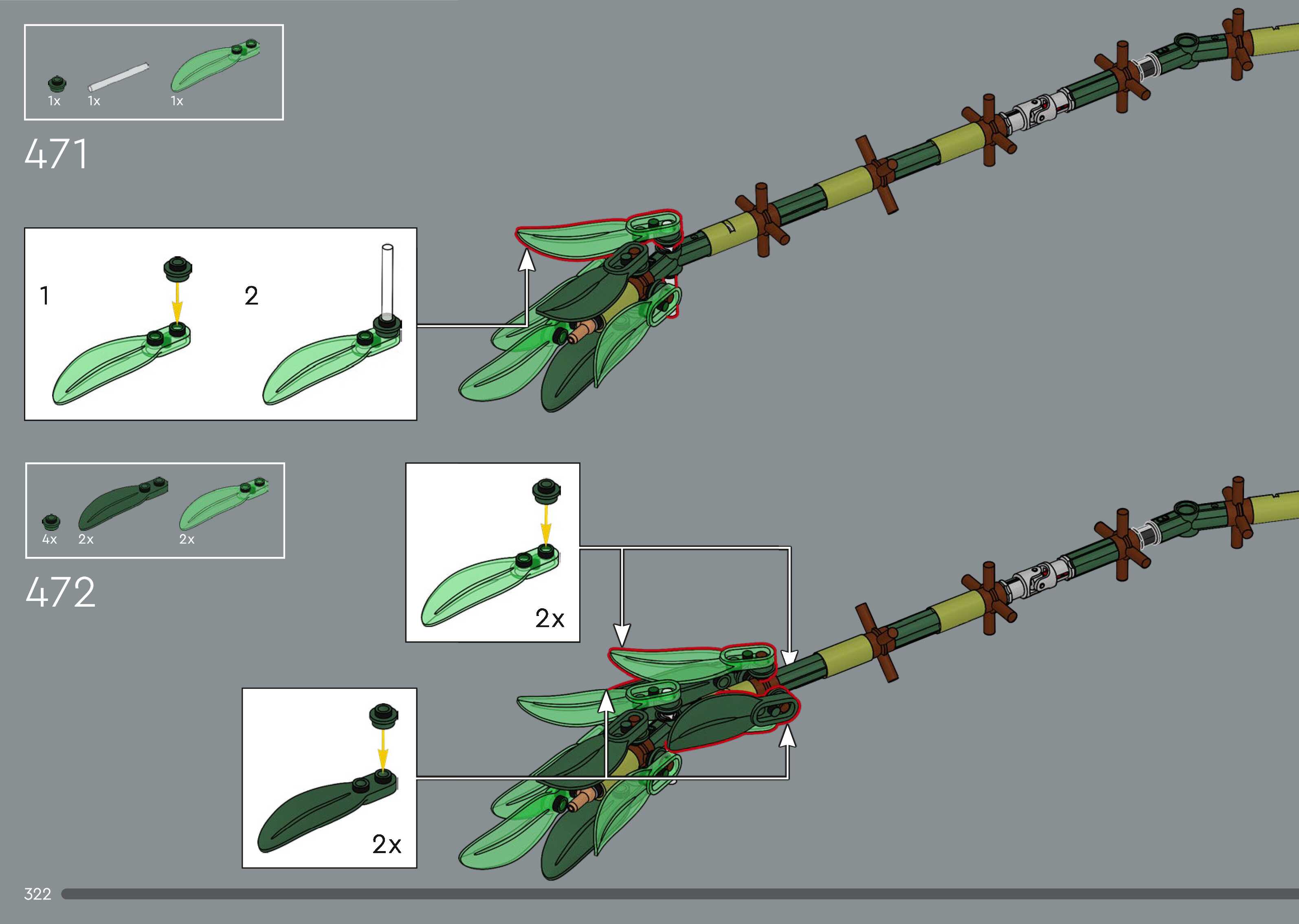 1x 1x 1x

471

1

2

4x 2x 2x

472

2x

2x

322