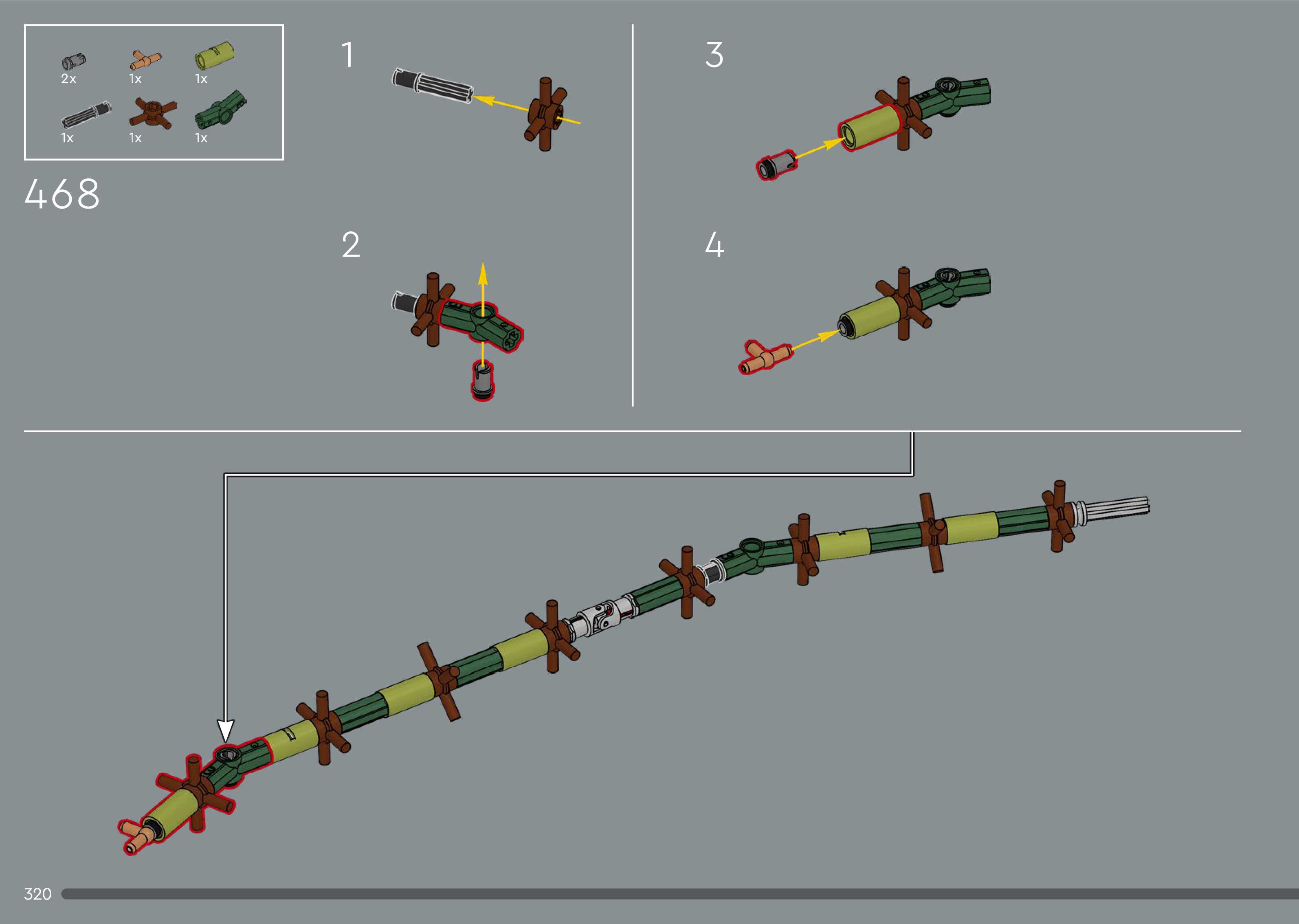 2x
1x
1x
1x
1x
1x

468

1

2

3

4

320