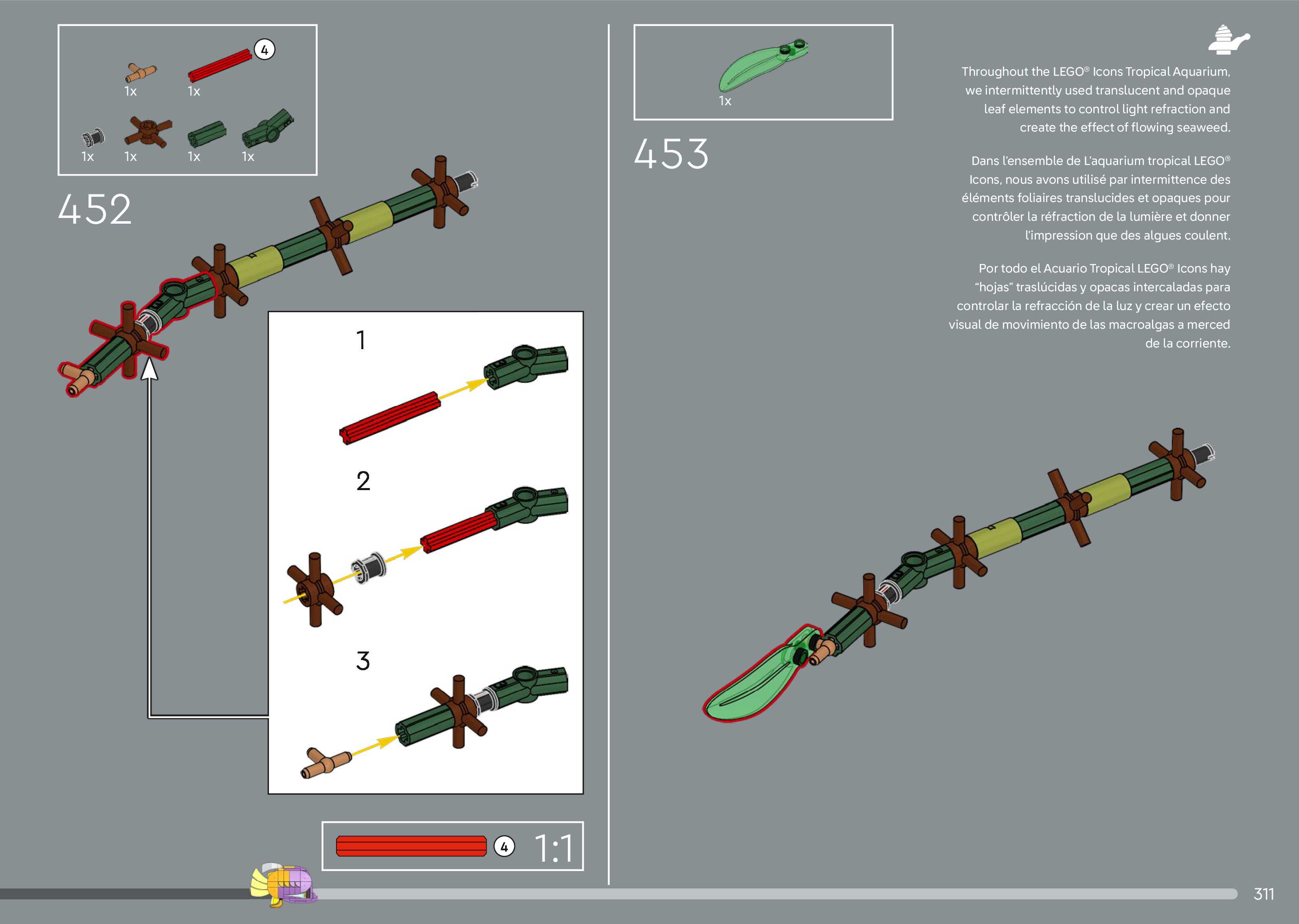 4

1x 1x

1x 1x 1x 1x

452

1

2

3

4 1:1

1x

453

Throughout the LEGO® Icons Tropical Aquarium, we intermittently used translucent and opaque leaf elements to control light refraction and create the effect of flowing seaweed.

Dans l'ensemble de L'aquarium tropical LEGO® Icons, nous avons utilisé par intermittence des éléments foliaires translucides et opaques pour contrôler la réfraction de la lumière et donner l'impression que des algues coulent.

Por todo el Acuario Tropical LEGO® Icons hay "hojas" traslúcidas y opacas intercaladas para controlar la refracción de la luz y crear un efecto visual de movimiento de las macroalgas a merced de la corriente.

311