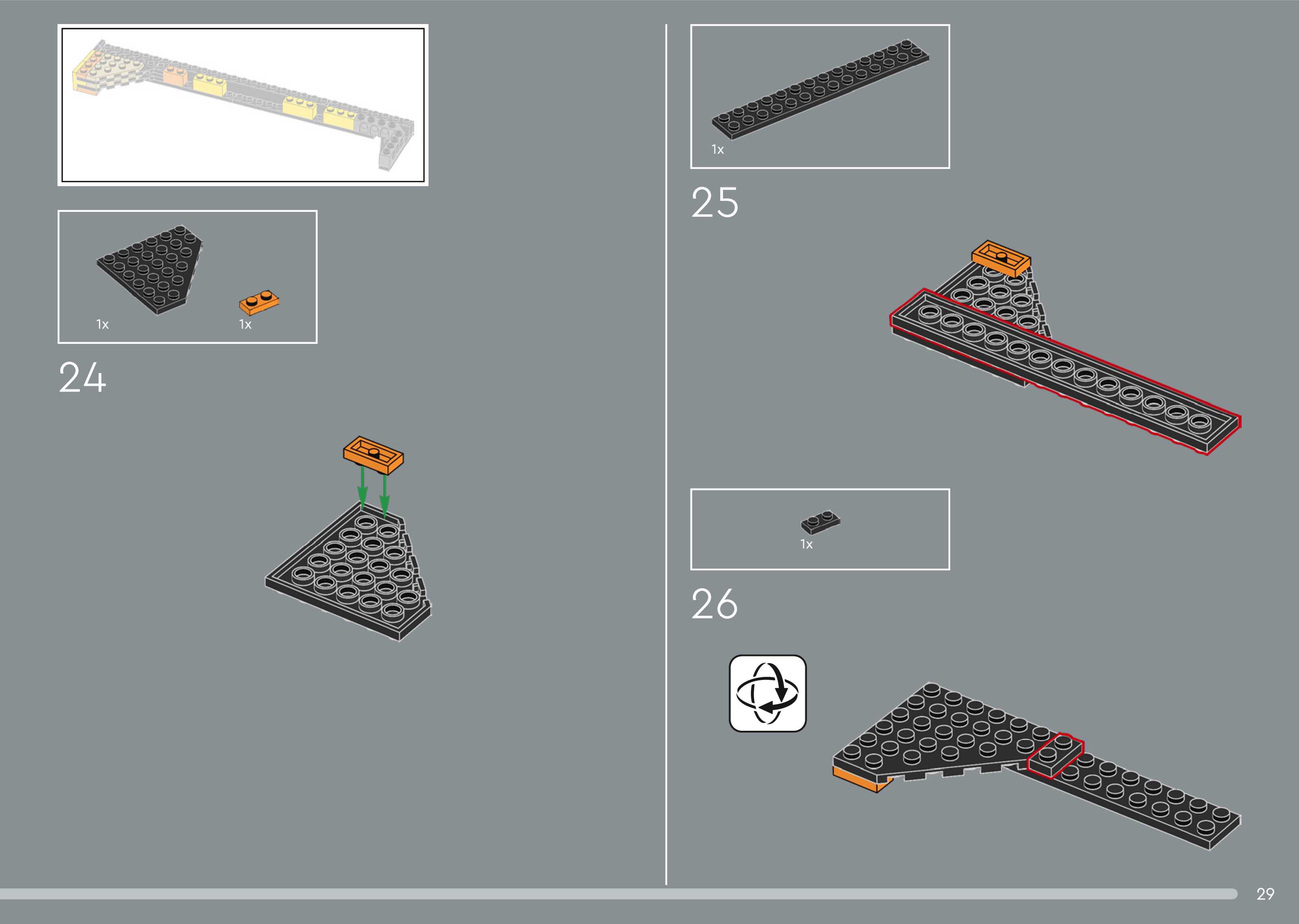 1x

1x

24

1x

25

1x

26

29