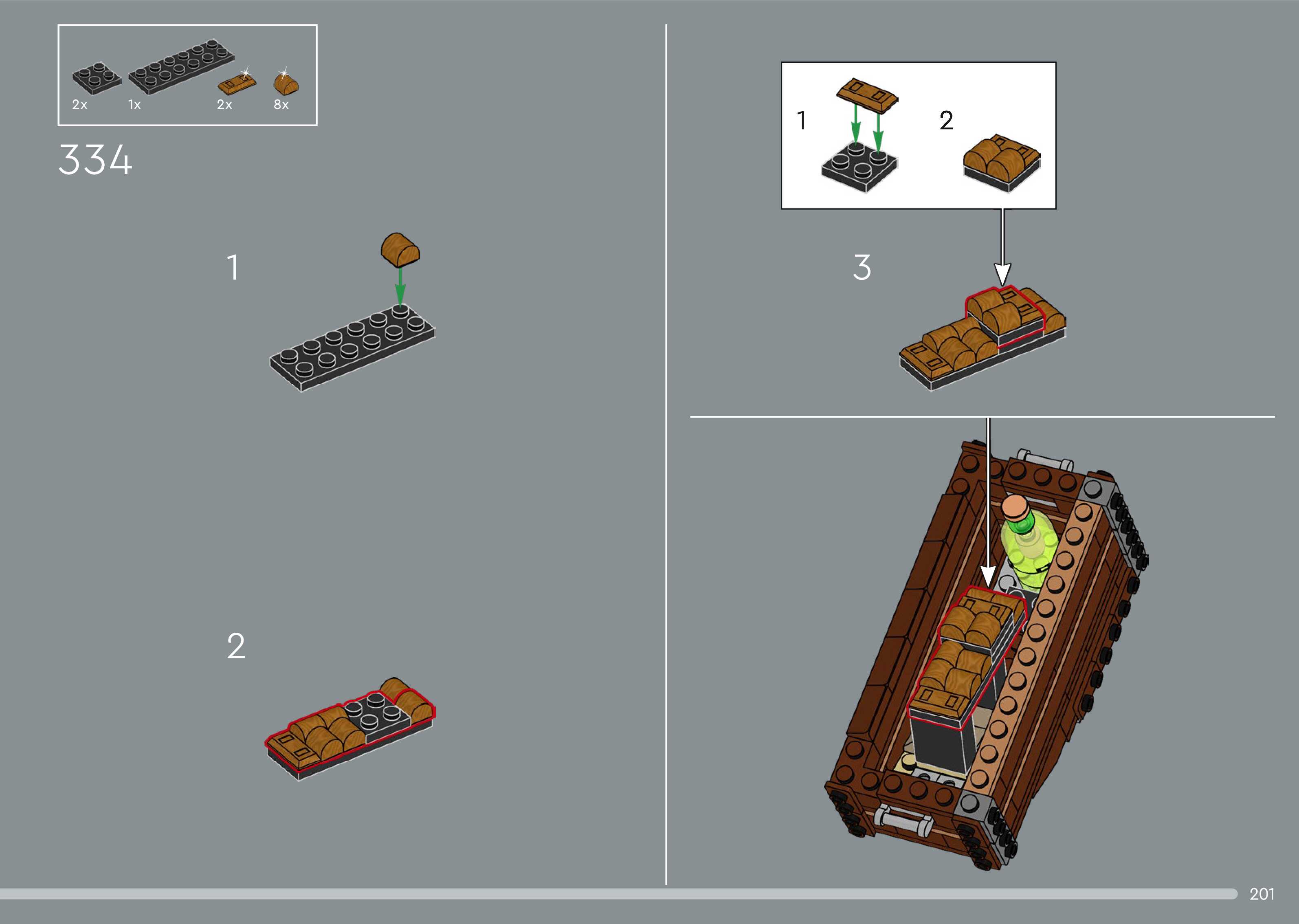 2x 1x 2x 8x

334

1

2

1

2

3

201