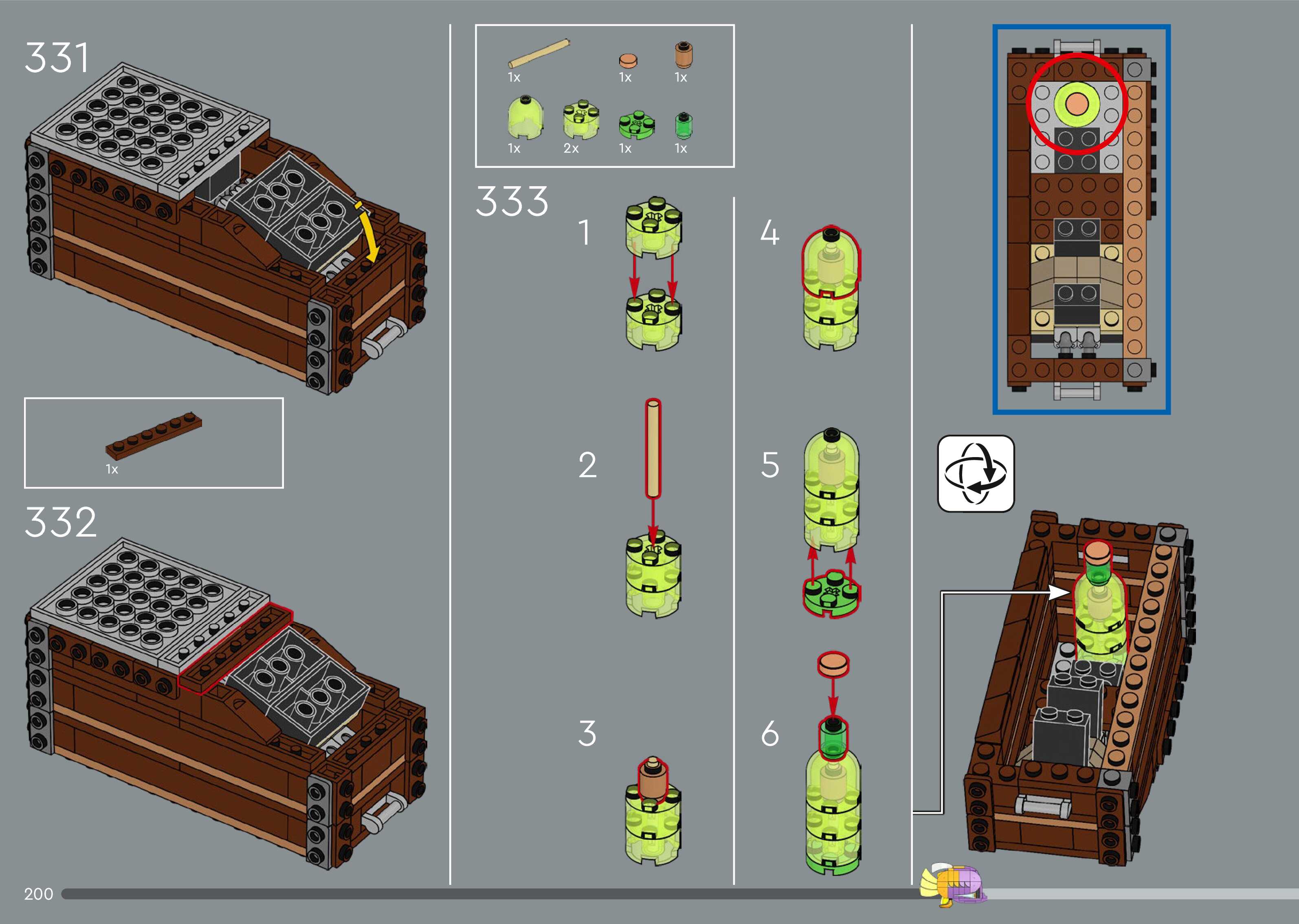 331

1x

332

1x 1x 1x
1x 2x 1x 1x

333

1

2

3

4

5

6

200