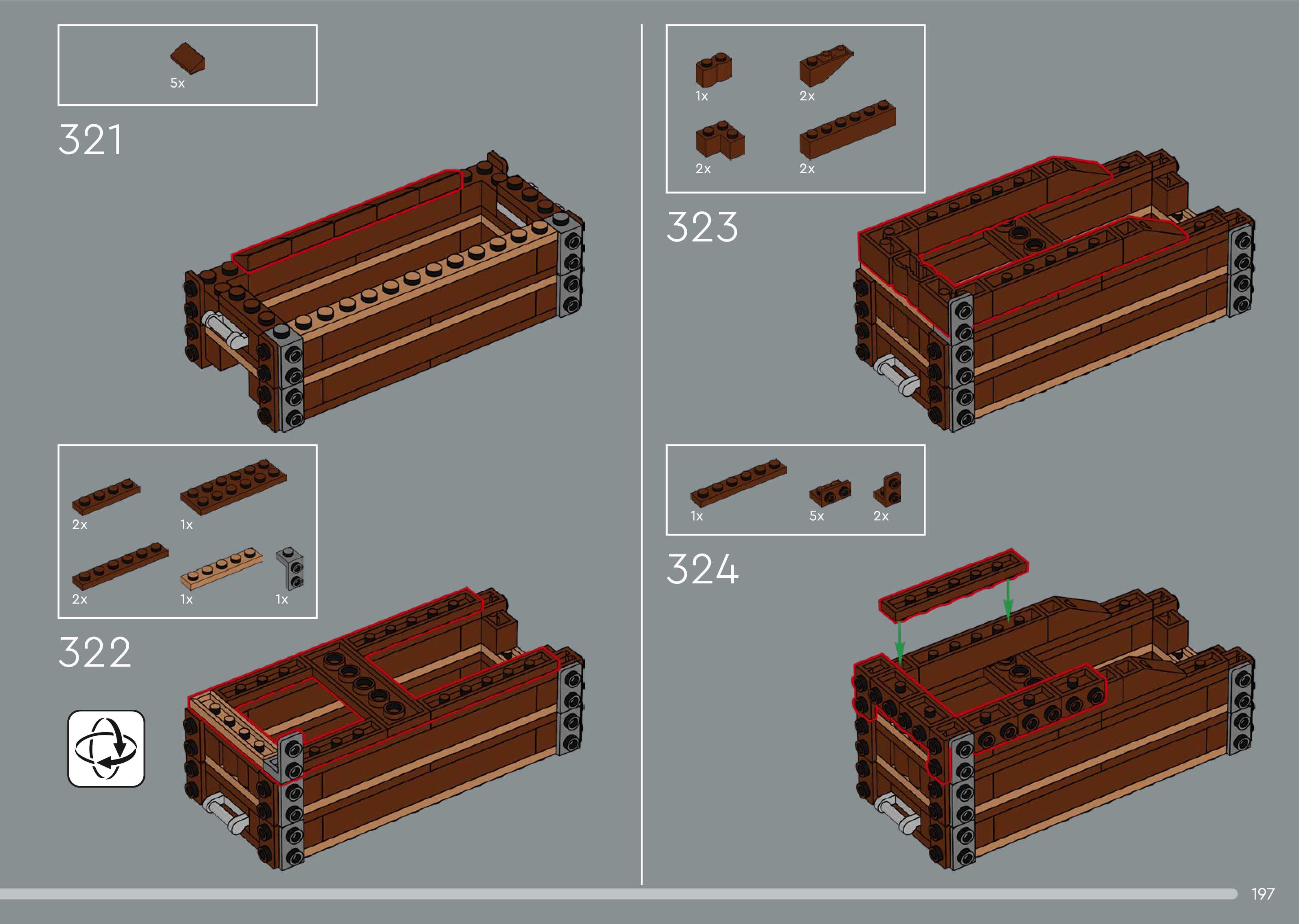 5x

321

2x
1x
2x
1x
1x

322

1x
2x
2x
2x

323

1x
5x
2x

324

197